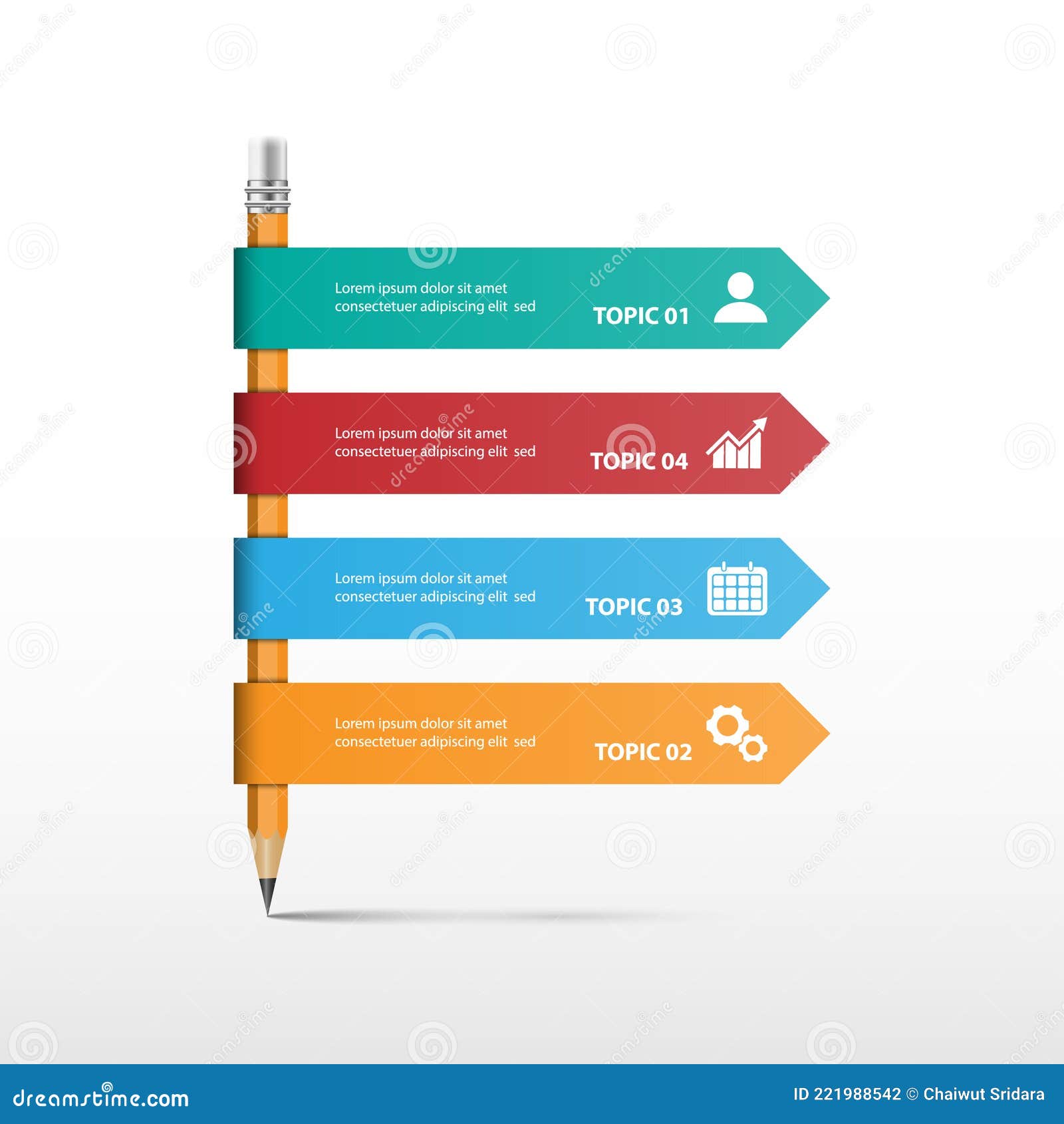 Lorem ipsum dolor sit amet consectetuer adipiscing elit sed

TOPIC 01

Lorem ipsum dolor sit amet consectetuer adipiscing elit sed

TOPIC 04

Lorem ipsum dolor sit amet consectetuer adipiscing elit sed

TOPIC 03

Lorem ipsum dolor sit amet consectetuer adipiscing elit sed

TOPIC 02

dreamstime.com

ID 221988542 © Chaiwut Sridara