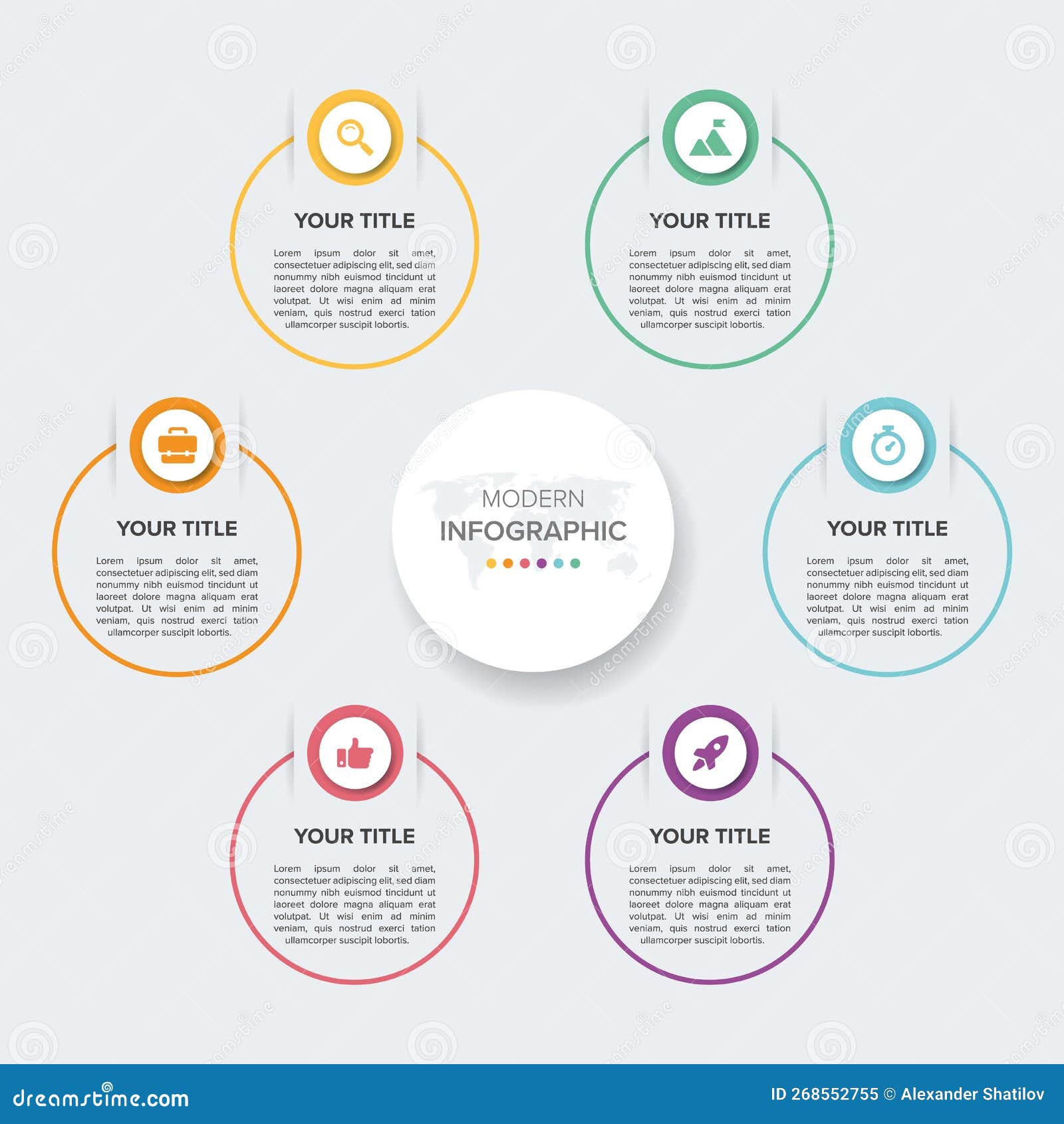 YOUR TITLE

Lorem ipsum dolor sit amet, consectetuer adipiscing elit, sed diam nonummy nibh euismod tincidunt ut laoreet dolore magna aliquam erat volutpat. Ut wisi enim ad minim veniam, quis nostrud exerci tation ullamcorper suscipit lobortis.

YOUR TITLE

Lorem ipsum dolor sit amet, consectetuer adipiscing elit, sed diam nonummy nibh euismod tincidunt ut laoreet dolore magna aliquam erat volutpat. Ut wisi enim ad minim veniam, quis nostrud exerci tation ullamcorper suscipit lobortis.

YOUR TITLE

Lorem ipsum dolor sit amet, consectetuer adipiscing elit, sed diam nonummy nibh euismod tincidunt ut laoreet dolore magna aliquam erat volutpat. Ut wisi enim ad minim veniam, quis nostrud exerci tation ullamcorper suscipit lobortis.

MODERN
INFOGRAPHIC

YOUR TITLE

Lorem ipsum dolor sit amet, consectetuer adipiscing elit, sed diam nonummy nibh euismod tincidunt ut laoreet dolore magna aliquam erat volutpat. Ut wisi enim ad minim veniam, quis nostrud exerci tation ullamcorper suscipit lobortis.

YOUR TITLE

Lorem ipsum dolor sit amet, consectetuer adipiscing elit, sed diam nonummy nibh euismod tincidunt ut laoreet dolore magna aliquam erat volutpat. Ut wisi enim ad minim veniam, quis nostrud exerci tation ullamcorper suscipit lobortis.

YOUR TITLE

Lorem ipsum dolor sit amet, consectetuer adipiscing elit, sed diam nonummy nibh euismod tincidunt ut laoreet dolore magna aliquam erat volutpat. Ut wisi enim ad minim veniam, quis nostrud exerci tation ullamcorper suscipit lobortis.

dreamstime.com

ID 268552755 © Alexander Shatilov