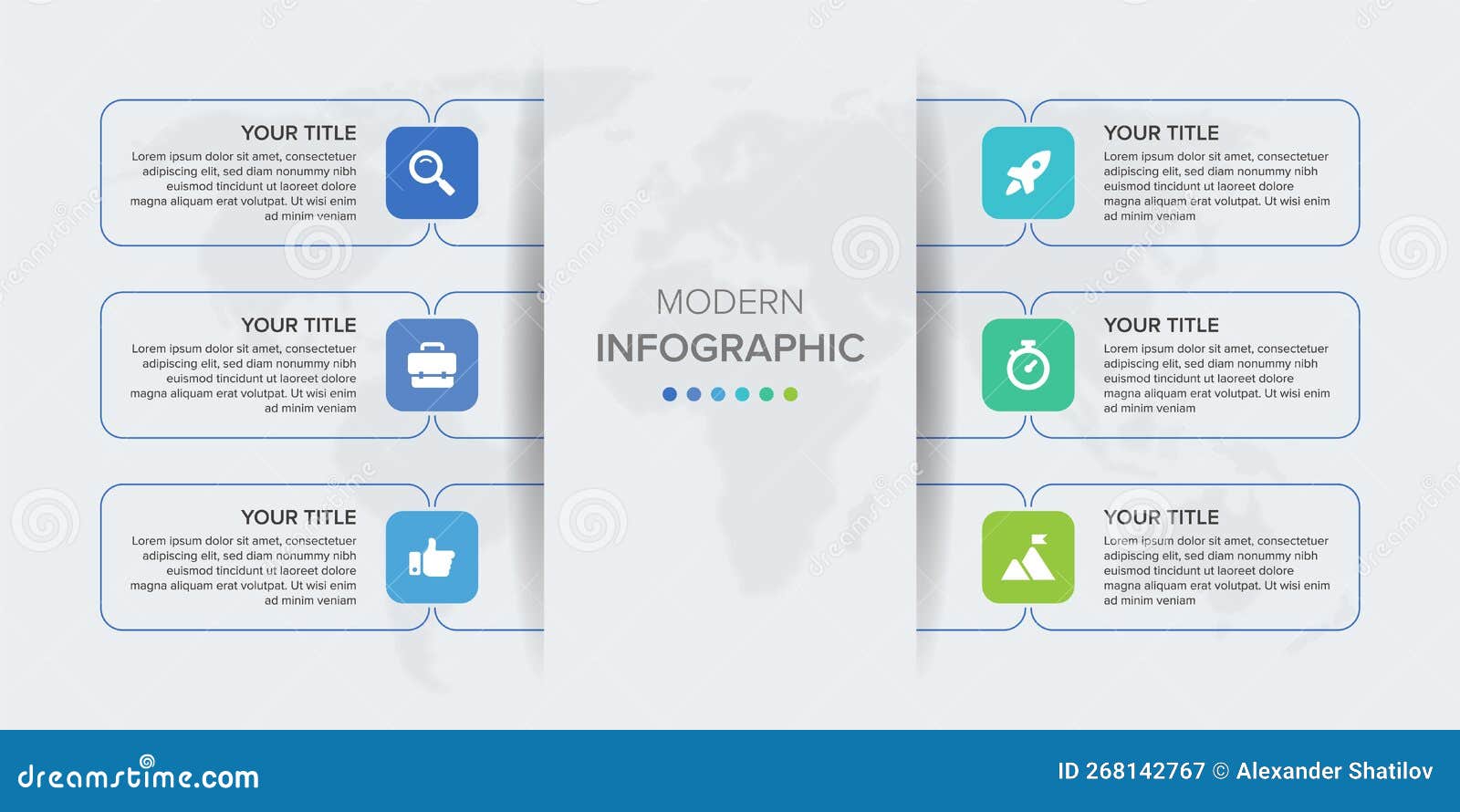 YOUR TITLE
Lorem ipsum dolor sit amet, consectetuer adipiscing elit, sed diam nonummy nibh euismod tincidunt ut laoreet dolore magna aliquam erat volutpat. Ut wisi enim ad minim veniam

YOUR TITLE
Lorem ipsum dolor sit amet, consectetuer adipiscing elit, sed diam nonummy nibh euismod tincidunt ut laoreet dolore magna aliquam erat volutpat. Ut wisi enim ad minim veniam

YOUR TITLE
Lorem ipsum dolor sit amet, consectetuer adipiscing elit, sed diam nonummy nibh euismod tincidunt ut laoreet dolore magna aliquam erat volutpat. Ut wisi enim ad minim veniam

MODERN
INFOGRAPHIC

YOUR TITLE
Lorem ipsum dolor sit amet, consectetuer adipiscing elit, sed diam nonummy nibh euismod tincidunt ut laoreet dolore magna aliquam erat volutpat. Ut wisi enim ad minim veniam

YOUR TITLE
Lorem ipsum dolor sit amet, consectetuer adipiscing elit, sed diam nonummy nibh euismod tincidunt ut laoreet dolore magna aliquam erat volutpat. Ut wisi enim ad minim veniam

YOUR TITLE
Lorem ipsum dolor sit amet, consectetuer adipiscing elit, sed diam nonummy nibh euismod tincidunt ut laoreet dolore magna aliquam erat volutpat. Ut wisi enim ad minim veniam

dreamstime.com
ID 268142767 © Alexander Shatilov