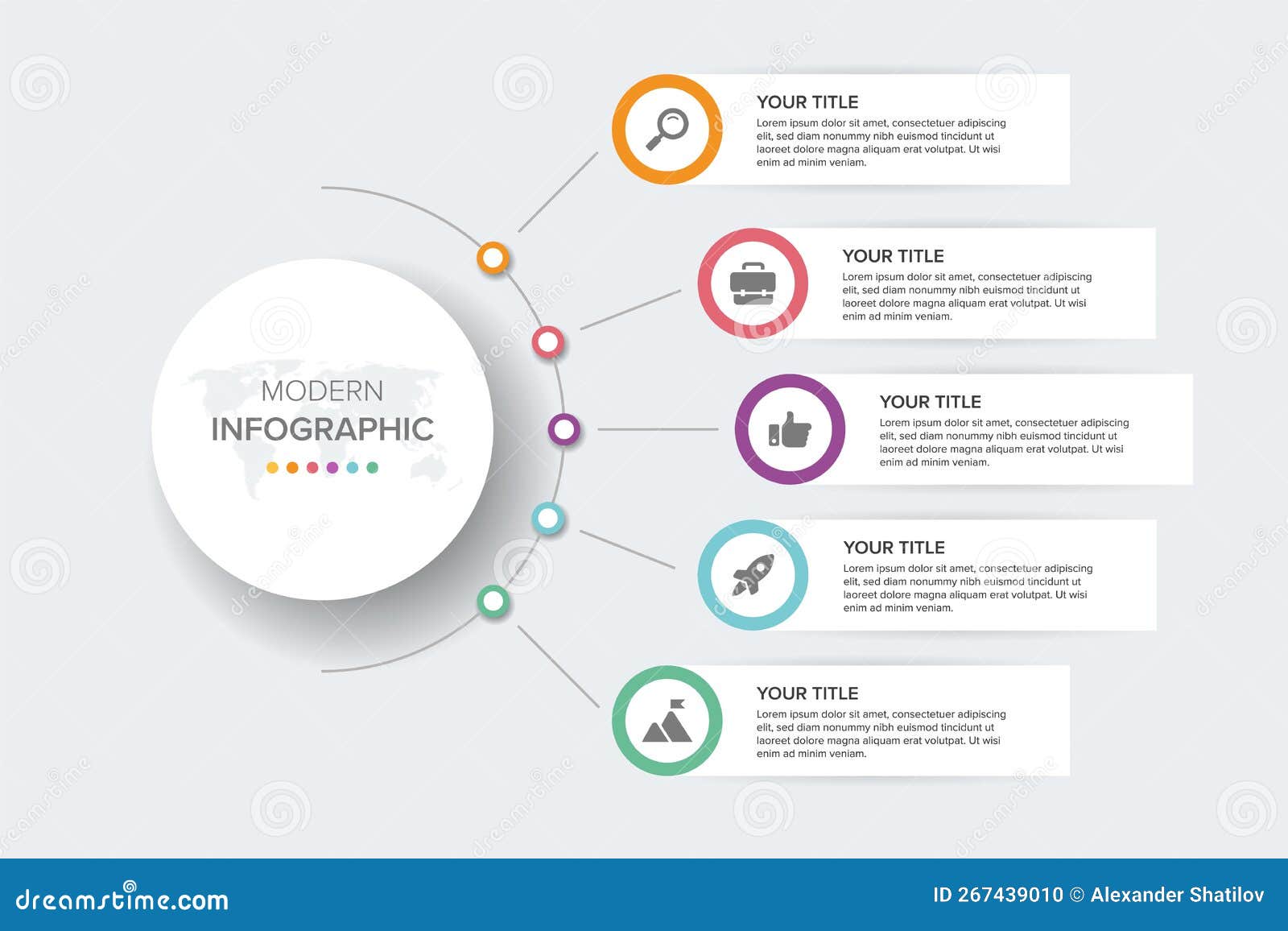 MODERN
INFOGRAPHIC

YOUR TITLE
Lorem ipsum dolor sit amet, consectetuer adipiscing elit, sed diam nonummy nibh euismod tincidunt ut laoreet dolore magna aliquam erat volutpat. Ut wisi enim ad minim veniam.

YOUR TITLE
Lorem ipsum dolor sit amet, consectetuer adipiscing elit, sed diam nonummy nibh euismod tincidunt ut laoreet dolore magna aliquam erat volutpat. Ut wisi enim ad minim veniam.

YOUR TITLE
Lorem ipsum dolor sit amet, consectetuer adipiscing elit, sed diam nonummy nibh euismod tincidunt ut laoreet dolore magna aliquam erat volutpat. Ut wisi enim ad minim veniam.

YOUR TITLE
Lorem ipsum dolor sit amet, consectetuer adipiscing elit, sed diam nonummy nibh euismod tincidunt ut laoreet dolore magna aliquam erat volutpat. Ut wisi enim ad minim veniam.

YOUR TITLE
Lorem ipsum dolor sit amet, consectetuer adipiscing elit, sed diam nonummy nibh euismod tincidunt ut laoreet dolore magna aliquam erat volutpat. Ut wisi enim ad minim veniam.

dreamstime.com
ID 267439010 © Alexander Shatilov