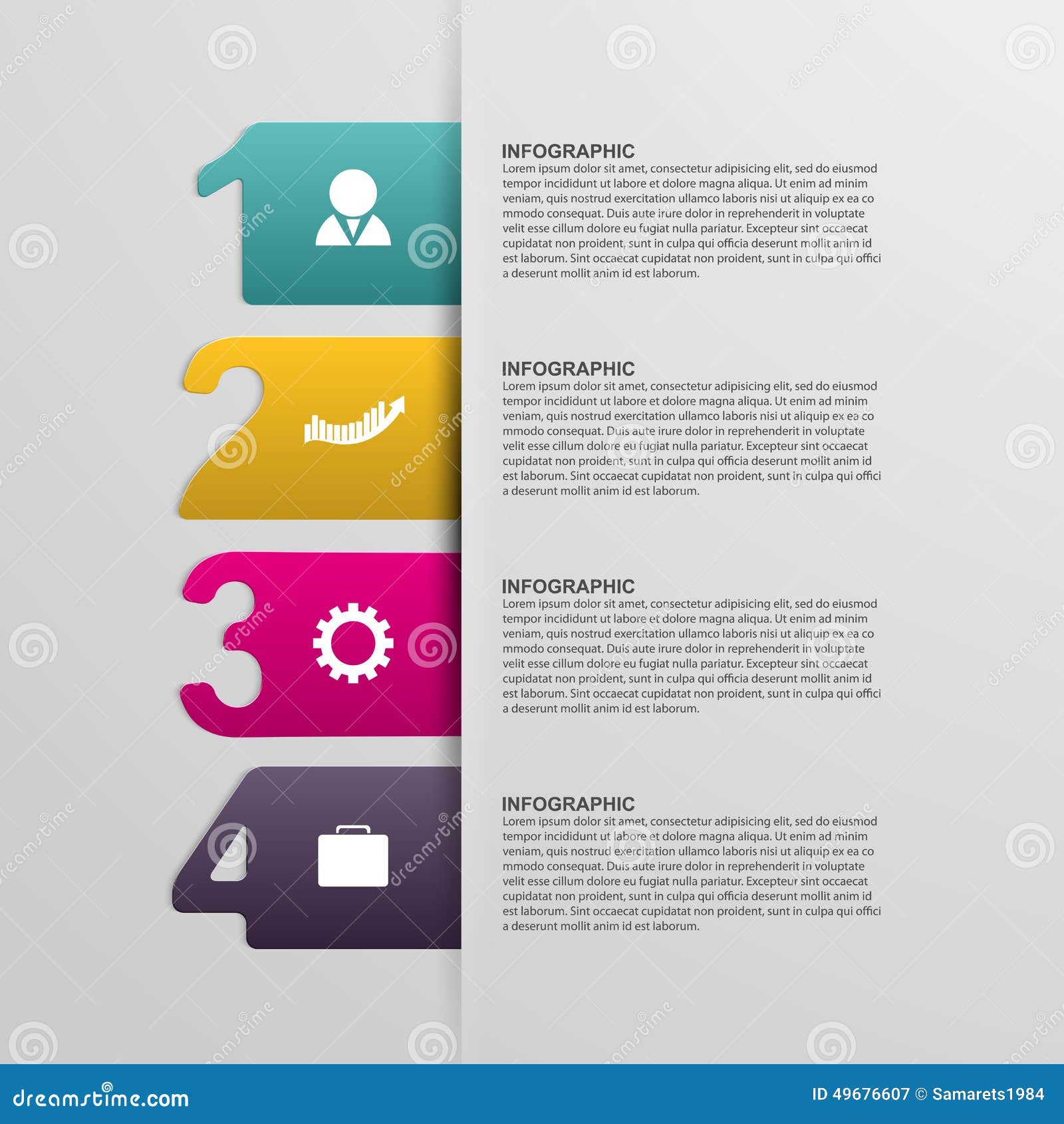 1

INFOGRAPHIC
Lorem ipsum dolor sit amet, consectetur adipisicing elit, sed do eiusmod tempor incididunt ut labore et dolore magna aliqua. Ut enim ad minim veniam, quis nostrud exercitation ullamco laboris nisi ut aliquip ex ea co mmodo consequat. Duis aute irure dolor in reprehenderit in voluptate velit esse cillum dolore eu fugiat nulla pariatur. Excepteur sint occaecat cupidatat non proident, sunt in culpa qui officia deserunt mollit anim id est laborum. Sint occaecat cupidatat non proident, sunt in culpa qui offici a deserunt mollit anim id est laborum.

2

INFOGRAPHIC
Lorem ipsum dolor sit amet, consectetur adipisicing elit, sed do eiusmod tempor incididunt ut labore et dolore magna aliqua. Ut enim ad minim veniam, quis nostrud exercitation ullamco laboris nisi ut aliquip ex ea co mmodo consequat. Duis aute irure dolor in reprehenderit in voluptate velit esse cillum dolore eu fugiat nulla pariatur. Excepteur sint occaecat cupidatat non proident, sunt in culpa qui officia deserunt mollit anim id est laborum. Sint occaecat cupidatat non proident, sunt in culpa qui offici a deserunt mollit anim id est laborum.

3

INFOGRAPHIC
Lorem ipsum dolor sit amet, consectetur adipisicing elit, sed do eiusmod tempor incididunt ut labore et dolore magna aliqua. Ut enim ad minim veniam, quis nostrud exercitation ullamco laboris nisi ut aliquip ex ea co mmodo consequat. Duis aute irure dolor in reprehenderit in voluptate velit esse cillum dolore eu fugiat nulla pariatur. Excepteur sint occaecat cupidatat non proident, sunt in culpa qui officia deserunt mollit anim id est laborum. Sint occaecat cupidatat non proident, sunt in culpa qui offici a deserunt mollit anim id est laborum.

4

INFOGRAPHIC
Lorem ipsum dolor sit amet, consectetur adipisicing elit, sed do eiusmod tempor incididunt ut labore et dolore magna aliqua. Ut enim ad minim veniam, quis nostrud exercitation ullamco laboris nisi ut aliquip ex ea co mmodo consequat. Duis aute irure dolor in reprehenderit in voluptate velit esse cillum dolore eu fugiat nulla pariatur. Excepteur sint occaecat cupidatat non proident, sunt in culpa qui officia deserunt mollit anim id est laborum. Sint occaecat cupidatat non proident, sunt in culpa qui offici a deserunt mollit anim id est laborum.

dreamstime.com
ID 49676607 © Samarets1984