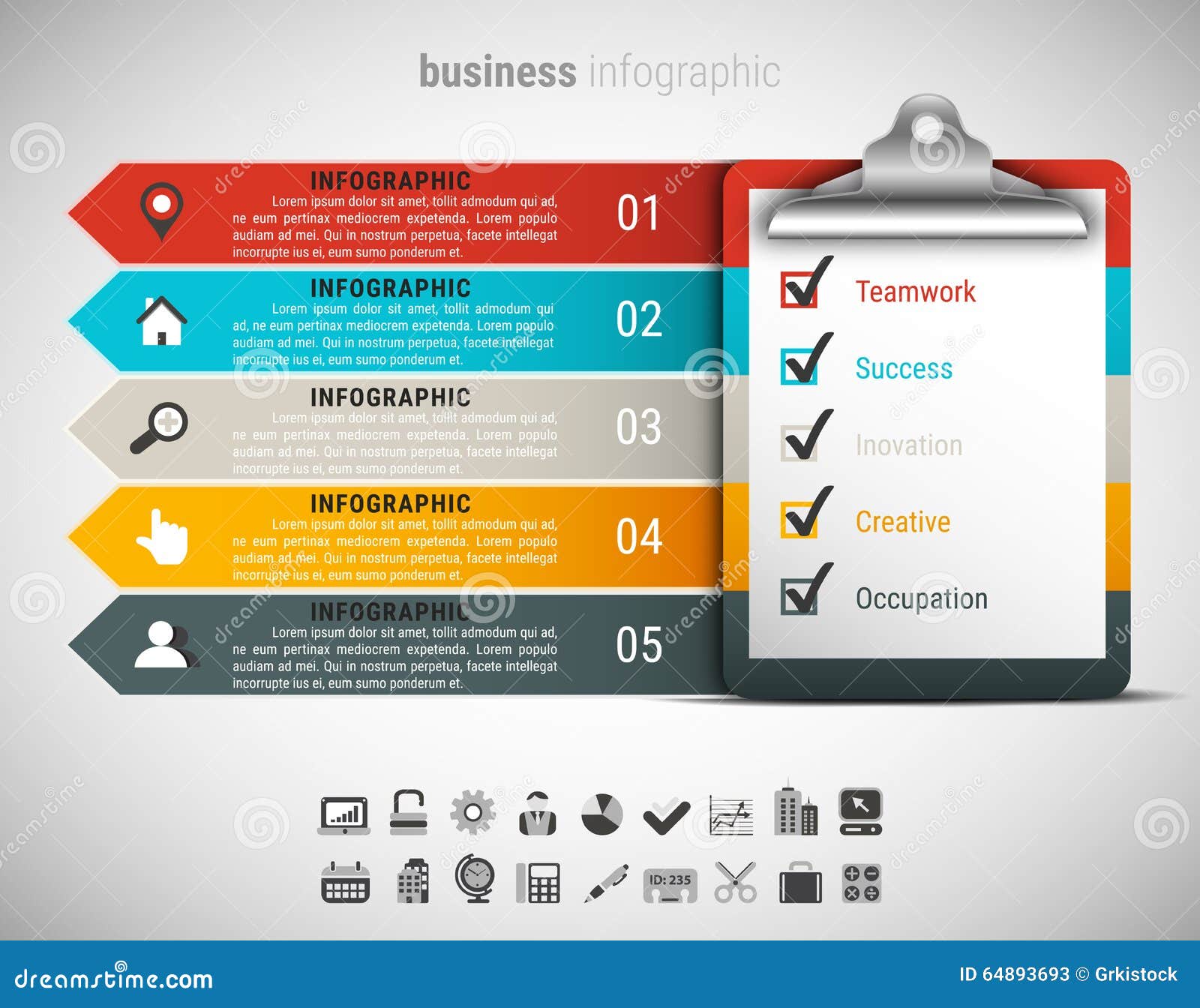 business infographic

INFOGRAPHIC
Lorem ipsum dolor sit amet, tollit admodum qui ad, ne eum pertinax mediocrem expetenda. Lorem populo audiam ad mei. Qui in nostrum perpetua, facete intellegat incorrupte ius ei, eum sumo ponderum et.
01

INFOGRAPHIC
Lorem ipsum dolor sit amet, tollit admodum qui ad, ne eum pertinax mediocrem expetenda. Lorem populo audiam ad mei. Qui in nostrum perpetua, facete intellegat incorrupte ius ei, eum sumo ponderum et.
02

INFOGRAPHIC
Lorem ipsum dolor sit amet, tollit admodum qui ad, ne eum pertinax mediocrem expetenda. Lorem populo audiam ad mei. Qui in nostrum perpetua, facete intellegat incorrupte ius ei, eum sumo ponderum et.
03

INFOGRAPHIC
Lorem ipsum dolor sit amet, tollit admodum qui ad, ne eum pertinax mediocrem expetenda. Lorem populo audiam ad mei. Qui in nostrum perpetua, facete intellegat incorrupte ius ei, eum sumo ponderum et.
04

INFOGRAPHIC
Lorem ipsum dolor sit amet, tollit admodum qui ad, ne eum pertinax mediocrem expetenda. Lorem populo audiam ad mei. Qui in nostrum perpetua, facete intellegat incorrupte ius ei, eum sumo ponderum et.
05

Teamwork
Success
Inovation
Creative
Occupation

ID: 235

dreamstime.com
ID 64893693 © Grkistock