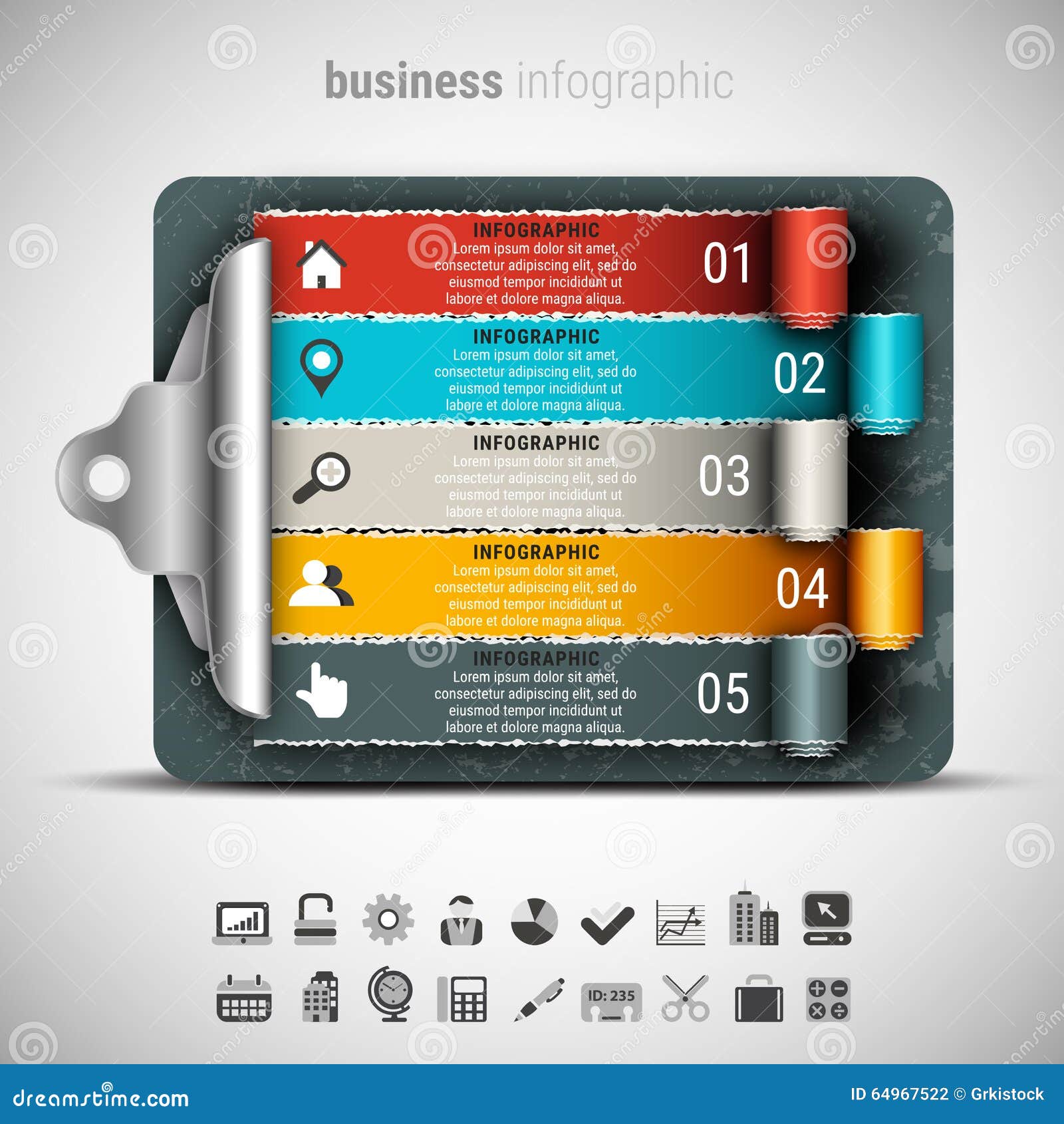 business infographic

INFOGRAPHIC
Lorem ipsum dolor sit amet, consectetur adipiscing elit, sed do eiusmod tempor incididunt ut labore et dolore magna aliqua.
01

INFOGRAPHIC
Lorem ipsum dolor sit amet, consectetur adipiscing elit, sed do eiusmod tempor incididunt ut labore et dolore magna aliqua.
02

INFOGRAPHIC
Lorem ipsum dolor sit amet, consectetur adipiscing elit, sed do eiusmod tempor incididunt ut labore et dolore magna aliqua.
03

INFOGRAPHIC
Lorem ipsum dolor sit amet, consectetur adipiscing elit, sed do eiusmod tempor incididunt ut labore et dolore magna aliqua.
04

INFOGRAPHIC
Lorem ipsum dolor sit amet, consectetur adipiscing elit, sed do eiusmod tempor incididunt ut labore et dolore magna aliqua.
05

ID: 235

dreamstime.com
ID 64967522 © Grkistock