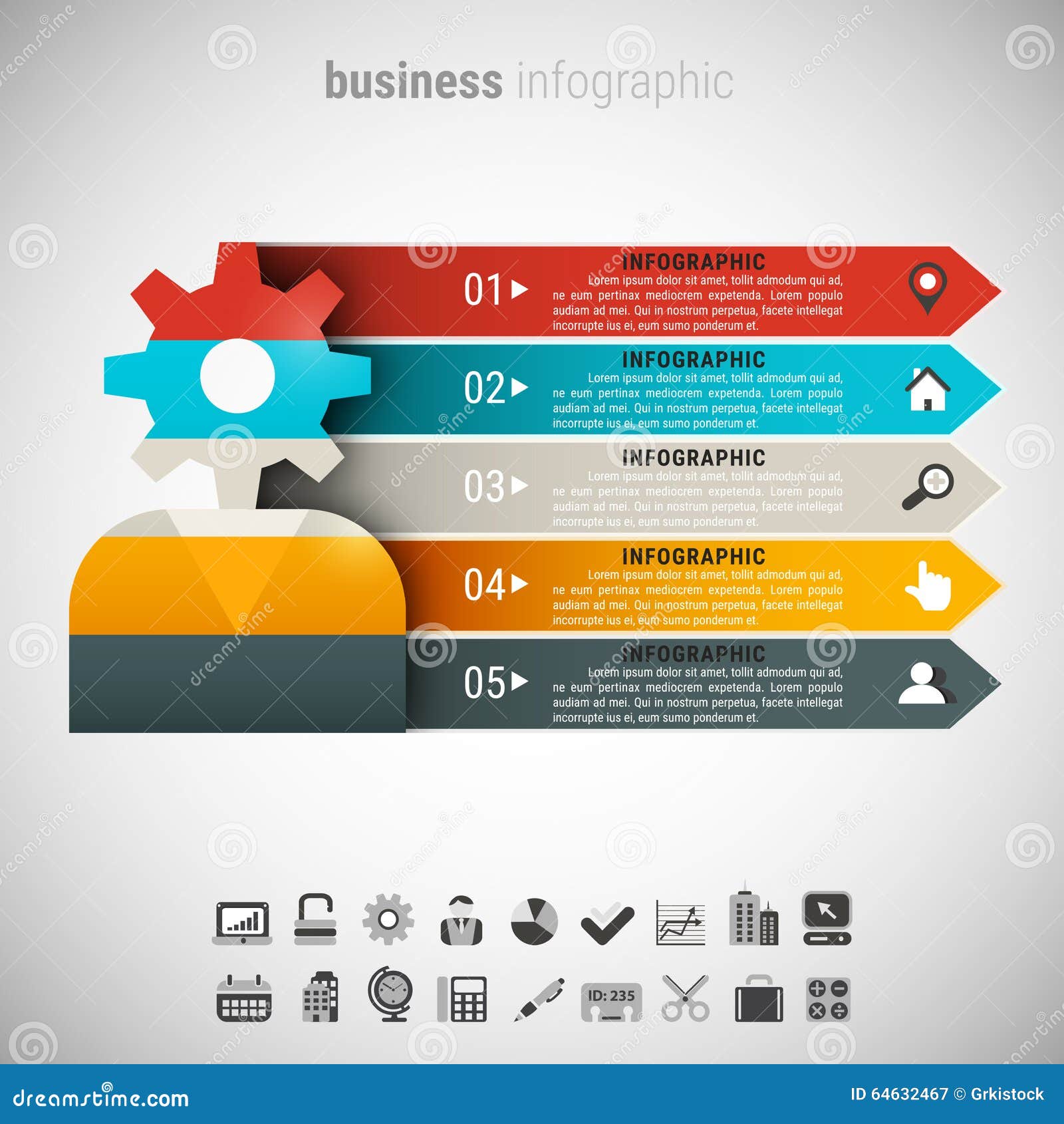 business infographic

01
INFOGRAPHIC
Lorem ipsum dolor sit amet, tollit admodum qui ad, ne eum pertinax mediocrem expetenda. Lorem populo audiam ad mei. Qui in nostrum perpetua, facete intellegat incorrupte ius ei, eum sumo ponderum et.

02
INFOGRAPHIC
Lorem ipsum dolor sit amet, tollit admodum qui ad, ne eum pertinax mediocrem expetenda. Lorem populo audiam ad mei. Qui in nostrum perpetua, facete intellegat incorrupte ius ei, eum sumo ponderum et.

03
INFOGRAPHIC
Lorem ipsum dolor sit amet, tollit admodum qui ad, ne eum pertinax mediocrem expetenda. Lorem populo audiam ad mei. Qui in nostrum perpetua, facete intellegat incorrupte ius ei, eum sumo ponderum et.

04
INFOGRAPHIC
Lorem ipsum dolor sit amet, tollit admodum qui ad, ne eum pertinax mediocrem expetenda. Lorem populo audiam ad mei. Qui in nostrum perpetua, facete intellegat incorrupte ius ei, eum sumo ponderum et.

05
INFOGRAPHIC
Lorem ipsum dolor sit amet, tollit admodum qui ad, ne eum pertinax mediocrem expetenda. Lorem populo audiam ad mei. Qui in nostrum perpetua, facete intellegat incorrupte ius ei, eum sumo ponderum et.

ID: 235

dreamstime.com
ID 64632467 © Grkistock