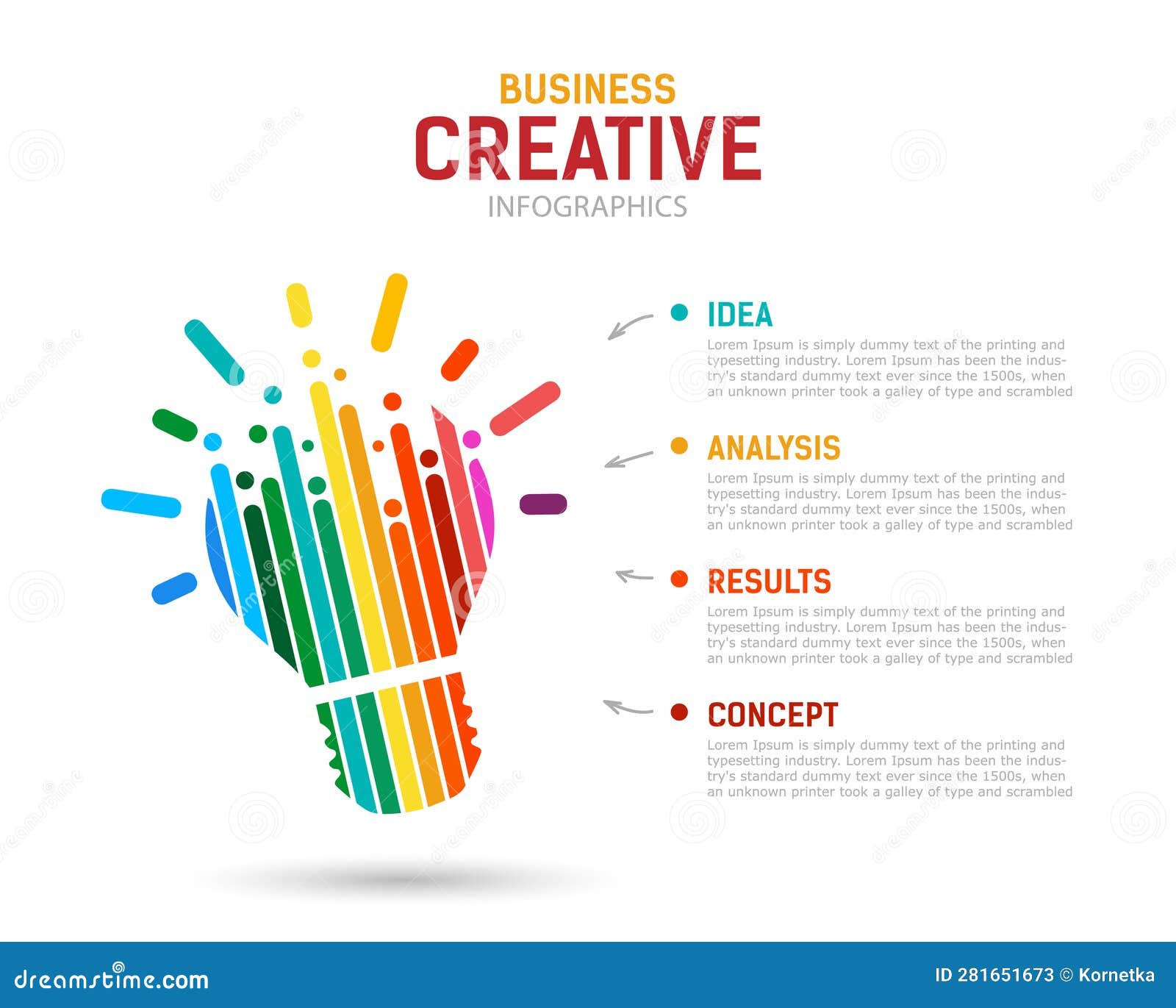 BUSINESS
CREATIVE
INFOGRAPHICS

IDEA
Lorem Ipsum is simply dummy text of the printing and typesetting industry. Lorem Ipsum has been the industry's standard dummy text ever since the 1500s, when an unknown printer took a galley of type and scrambled

ANALYSIS
Lorem Ipsum is simply dummy text of the printing and typesetting industry. Lorem Ipsum has been the industry's standard dummy text ever since the 1500s, when an unknown printer took a galley of type and scrambled

RESULTS
Lorem Ipsum is simply dummy text of the printing and typesetting industry. Lorem Ipsum has been the industry's standard dummy text ever since the 1500s, when an unknown printer took a galley of type and scrambled

CONCEPT
Lorem Ipsum is simply dummy text of the printing and typesetting industry. Lorem Ipsum has been the industry's standard dummy text ever since the 1500s, when an unknown printer took a galley of type and scrambled

dreamstime.com
ID 281651673 © Kornetka