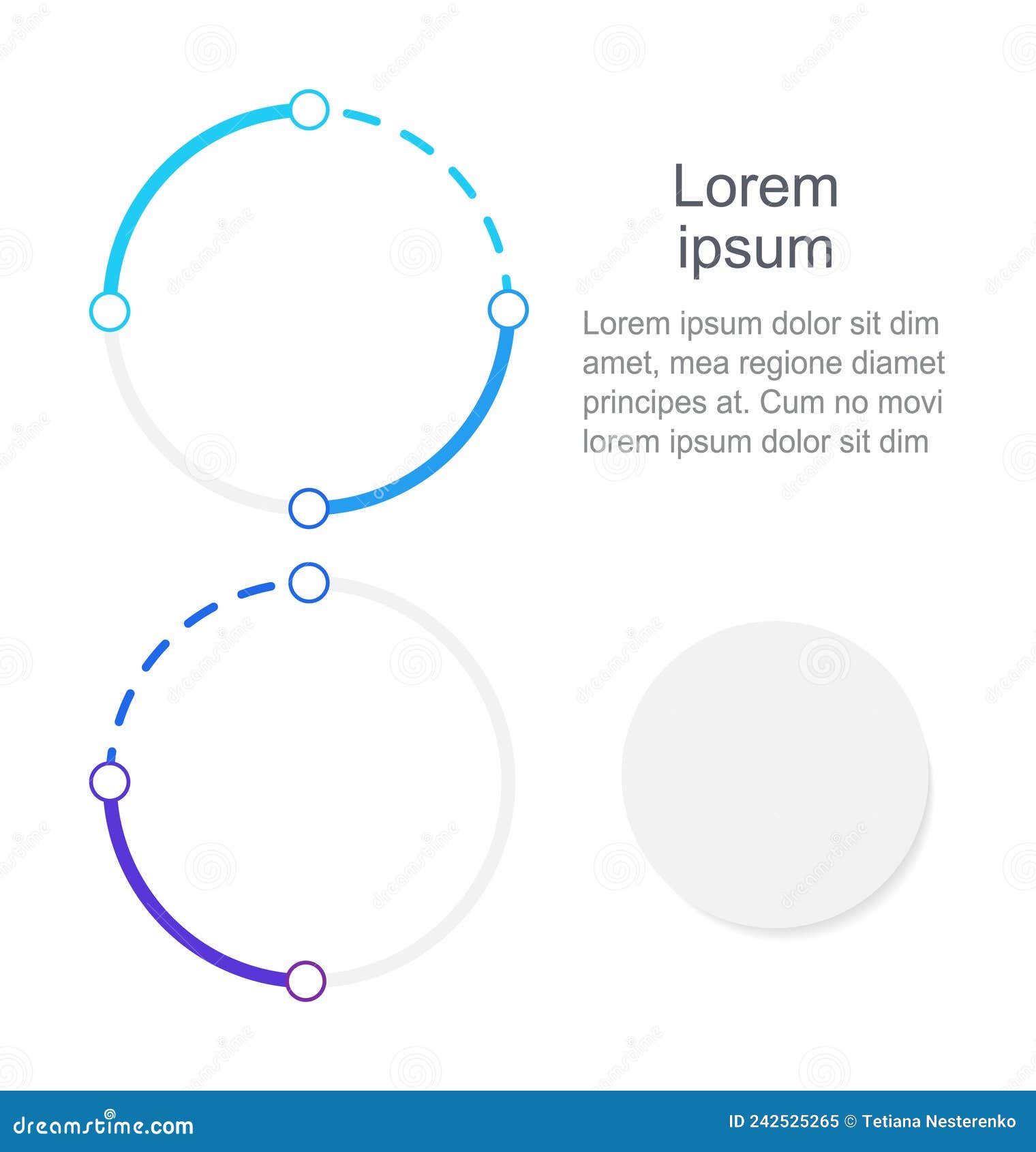 Lorem ipsum

Lorem ipsum dolor sit dim amet, mea regione diamet principes at. Cum no movi lorem ipsum dolor sit dim

dreamstime.com

ID 242525265 © Tetiana Nesterenko