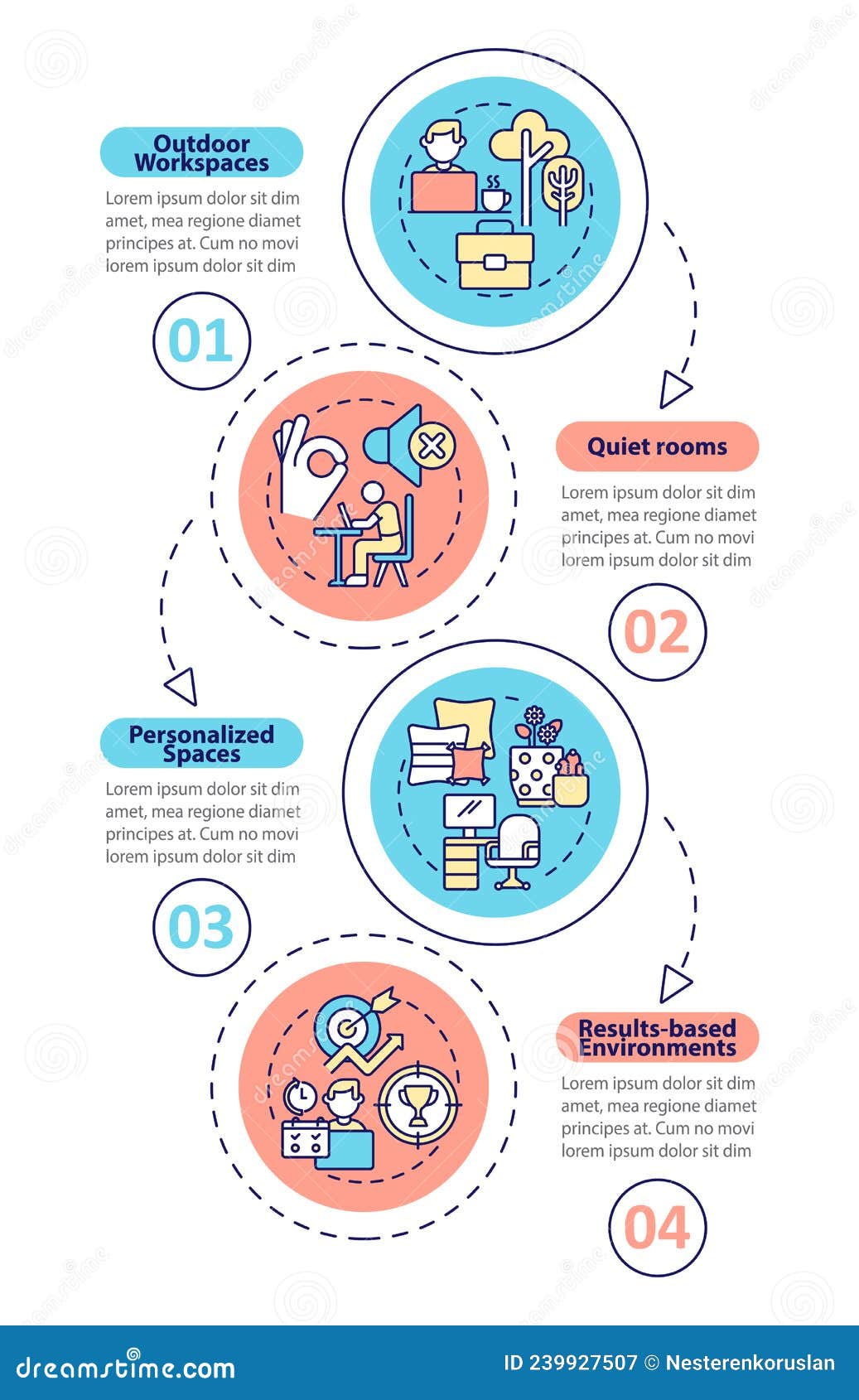 Outdoor Workspaces

Lorem ipsum dolor sit dim amet, mea regione diamet principes at. Cum no movi lorem ipsum dolor sit dim

01

Quiet rooms

Lorem ipsum dolor sit dim amet, mea regione diamet principes at. Cum no movi lorem ipsum dolor sit dim

02

Personalized Spaces

Lorem ipsum dolor sit dim amet, mea regione diamet principes at. Cum no movi lorem ipsum dolor sit dim

03

Results-based Environments

Lorem ipsum dolor sit dim amet, mea regione diamet principes at. Cum no movi lorem ipsum dolor sit dim

04

dreamstime.com

ID 239927507 © Nesterenkoruslan