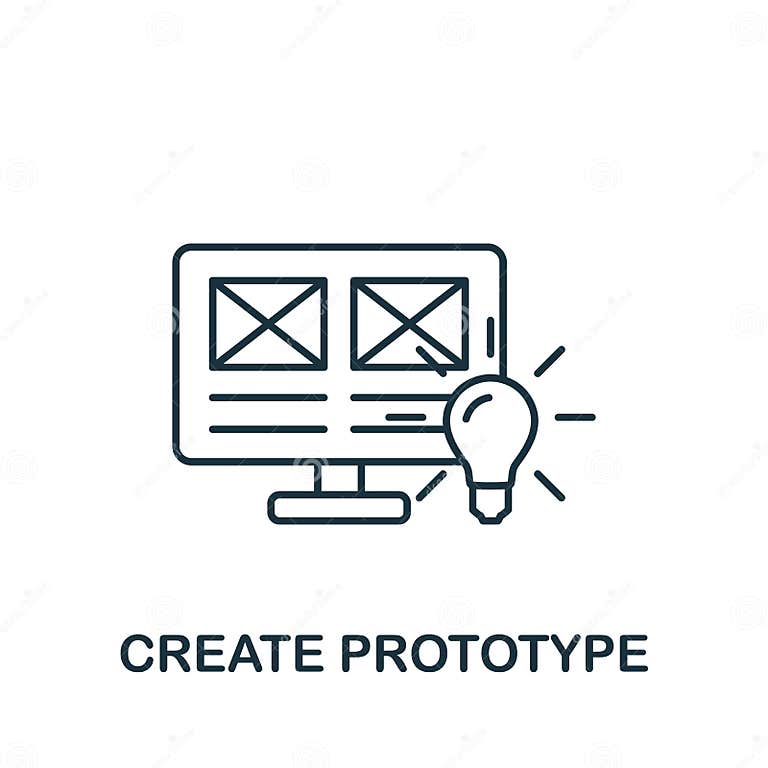 CREATE PROTOTYPE