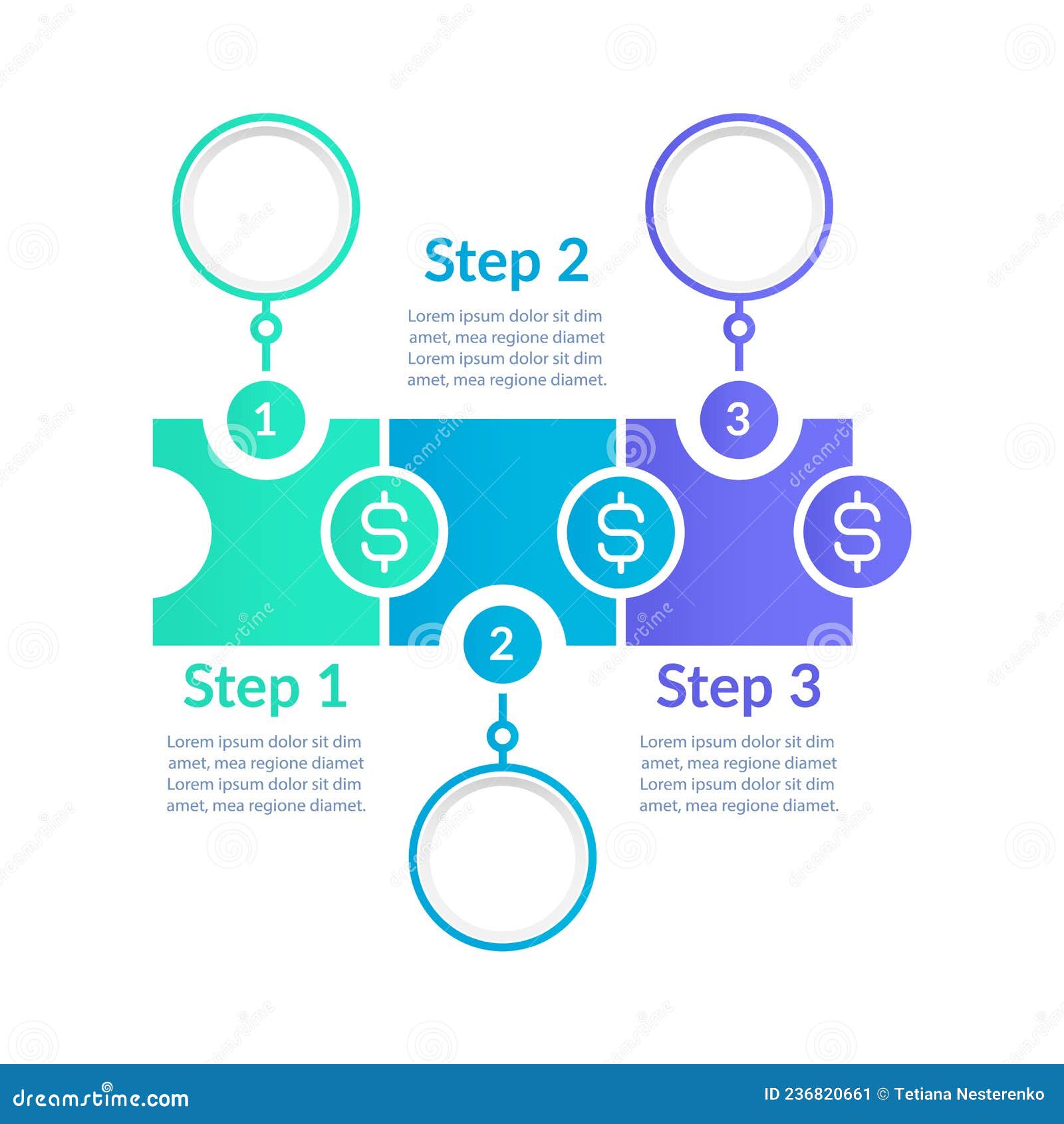 Step 2

Lorem ipsum dolor sit dim amet, mea regione diamet Lorem ipsum dolor sit dim amet, mea regione diamet.

1

3

$

$

$

2

Step 1

Lorem ipsum dolor sit dim amet, mea regione diamet Lorem ipsum dolor sit dim amet, mea regione diamet.

Step 3

Lorem ipsum dolor sit dim amet, mea regione diamet Lorem ipsum dolor sit dim amet, mea regione diamet.

dreamstime.com

ID 236820661 © Tetiana Nesterenko