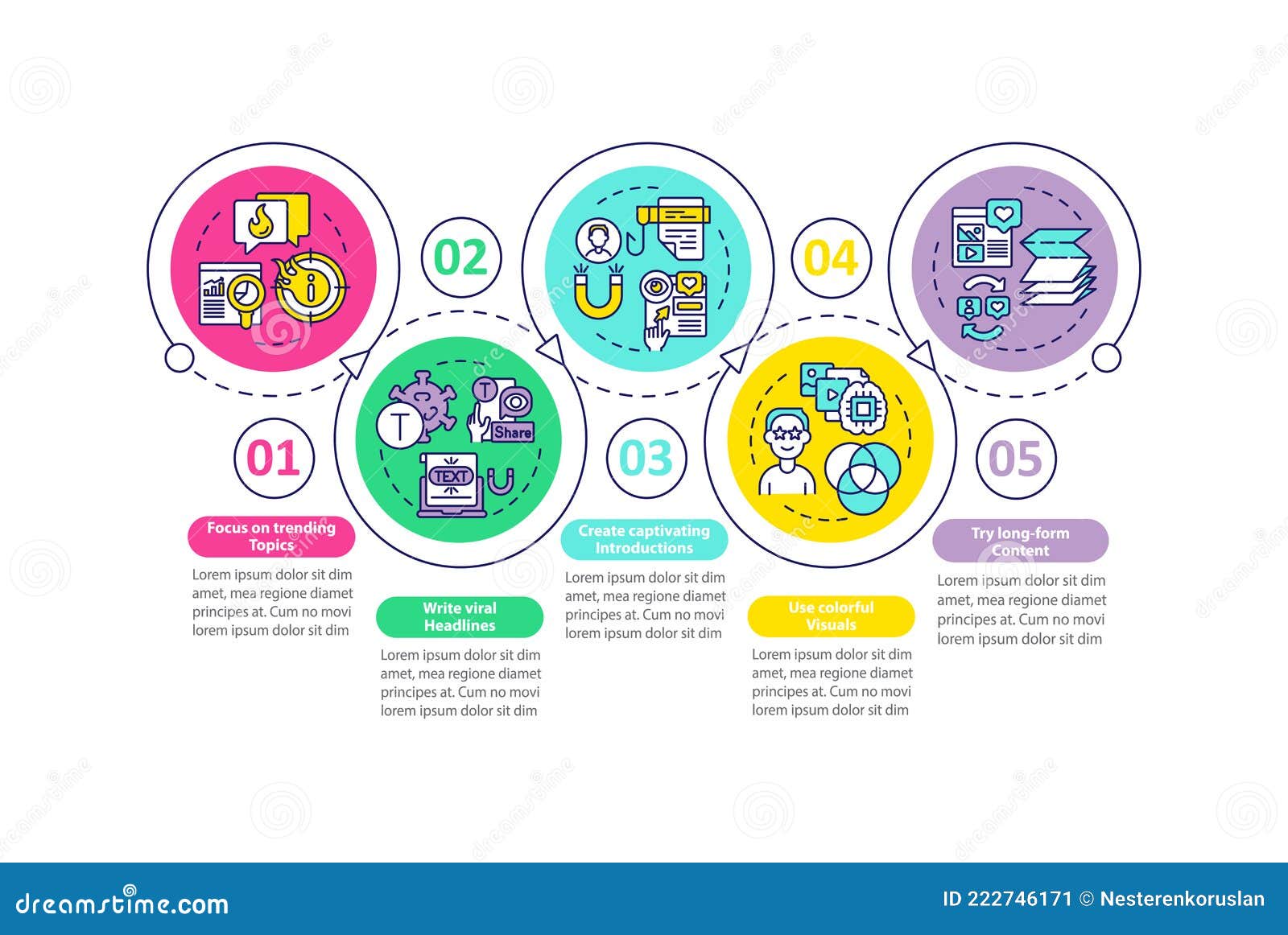 01

Focus on trending Topics

Lorem ipsum dolor sit dim amet, mea regione diamet principes at. Cum no movi lorem ipsum dolor sit dim

02

T

T

Share

TEXT

Write viral Headlines

Lorem ipsum dolor sit dim amet, mea regione diamet principes at. Cum no movi lorem ipsum dolor sit dim

03

Create captivating Introductions

Lorem ipsum dolor sit dim amet, mea regione diamet principes at. Cum no movi lorem ipsum dolor sit dim

04

Use colorful Visuals

Lorem ipsum dolor sit dim amet, mea regione diamet principes at. Cum no movi lorem ipsum dolor sit dim

05

Try long-form Content

Lorem ipsum dolor sit dim amet, mea regione diamet principes at. Cum no movi lorem ipsum dolor sit dim

dreamstime.com

ID 222746171 © Nesterenkoruslan