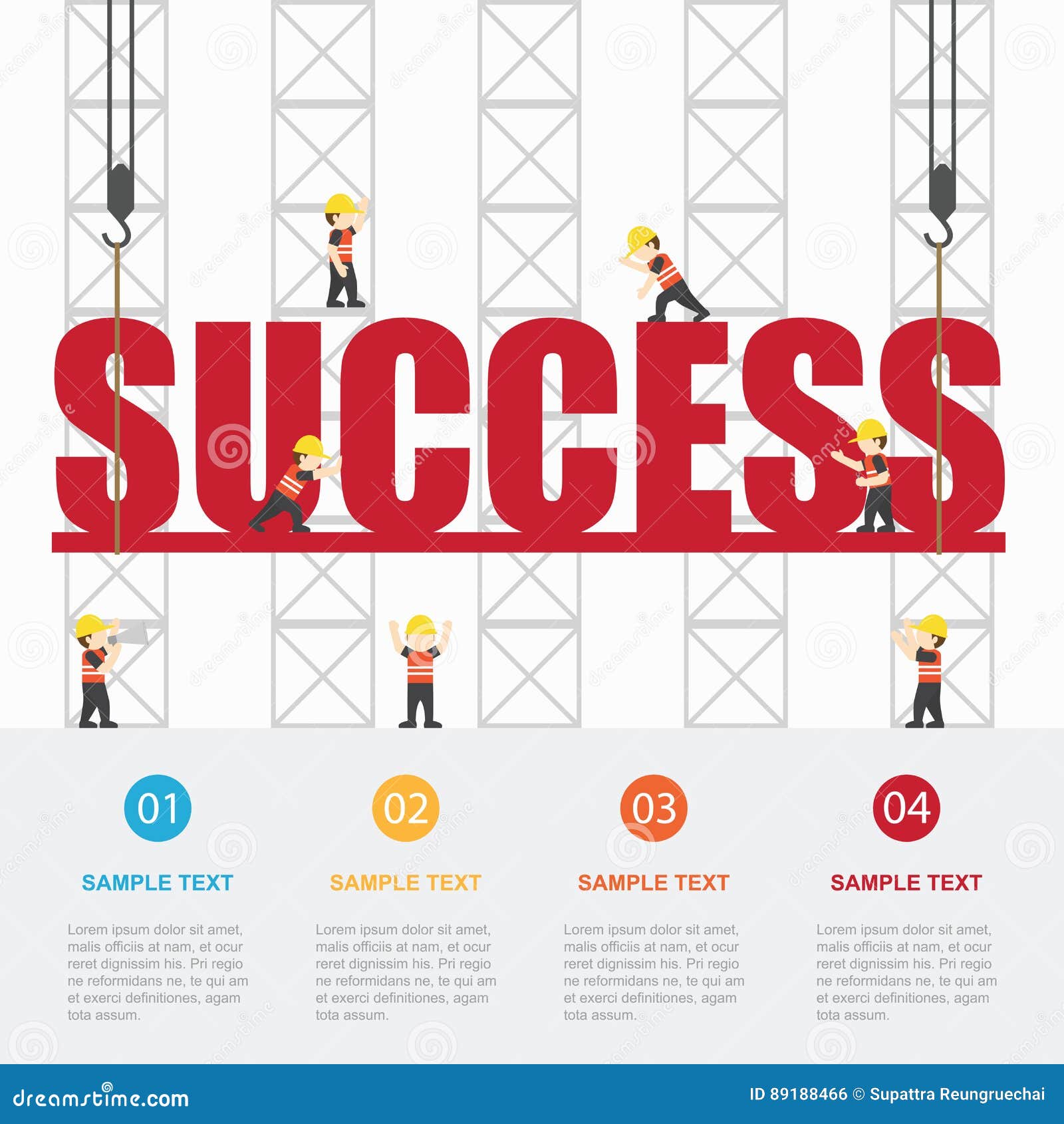 SUCCESS

01

SAMPLE TEXT

Lorem ipsum dolor sit amet, malis officiis at nam, et ocur reret dignissim his. Pri regio ne reformidans ne, te qui am et exerci definitiones, agam tota assum.

02

SAMPLE TEXT

Lorem ipsum dolor sit amet, malis officiis at nam, et ocur reret dignissim his. Pri regio ne reformidans ne, te qui am et exerci definitiones, agam tota assum.

03

SAMPLE TEXT

Lorem ipsum dolor sit amet, malis officiis at nam, et ocur reret dignissim his. Pri regio ne reformidans ne, te qui am et exerci definitiones, agam tota assum.

04

SAMPLE TEXT

Lorem ipsum dolor sit amet, malis officiis at nam, et ocur reret dignissim his. Pri regio ne reformidans ne, te qui am et exerci definitiones, agam tota assum.

dreamstime.com

ID 89188466 © Supattra Reungruechai