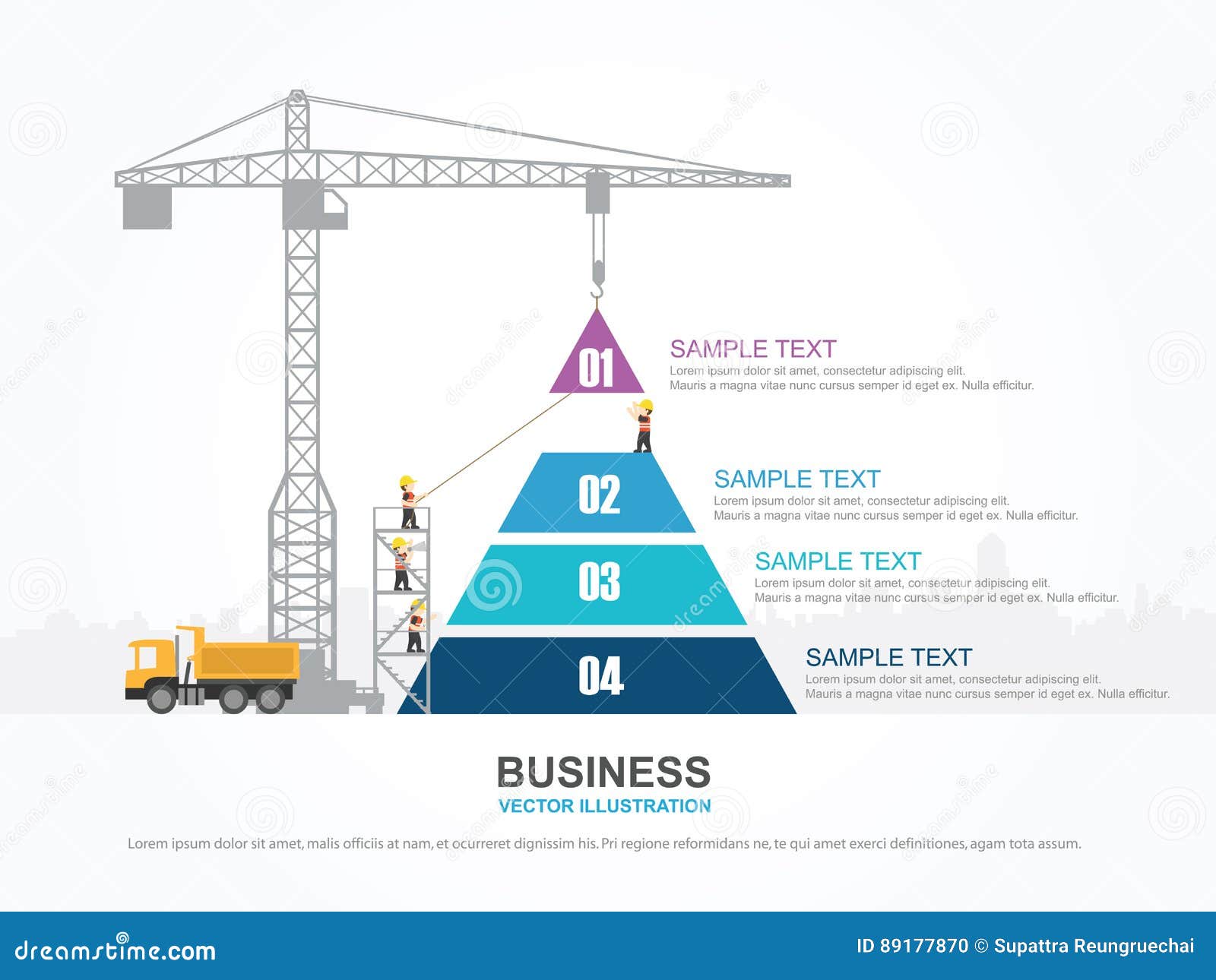 01

SAMPLE TEXT
Lorem ipsum dolor sit amet, consectetur adipiscing elit.
Mauris a magna vitae nunc cursus semper id eget ex. Nulla efficitur.

02

SAMPLE TEXT
Lorem ipsum dolor sit amet, consectetur adipiscing elit.
Mauris a magna vitae nunc cursus semper id eget ex. Nulla efficitur.

03

SAMPLE TEXT
Lorem ipsum dolor sit amet, consectetur adipiscing elit.
Mauris a magna vitae nunc cursus semper id eget ex. Nulla efficitur.

04

SAMPLE TEXT
Lorem ipsum dolor sit amet, consectetur adipiscing elit.
Mauris a magna vitae nunc cursus semper id eget ex. Nulla efficitur.

BUSINESS
VECTOR ILLUSTRATION

Lorem ipsum dolor sit amet, malis officiis at nam, et ocurreret dignissim his. Pri regione reformidans ne, te qui amet exerci definitiones, agam tota assum.

dreamstime.com
ID 89177870 © Supattra Reungruechai