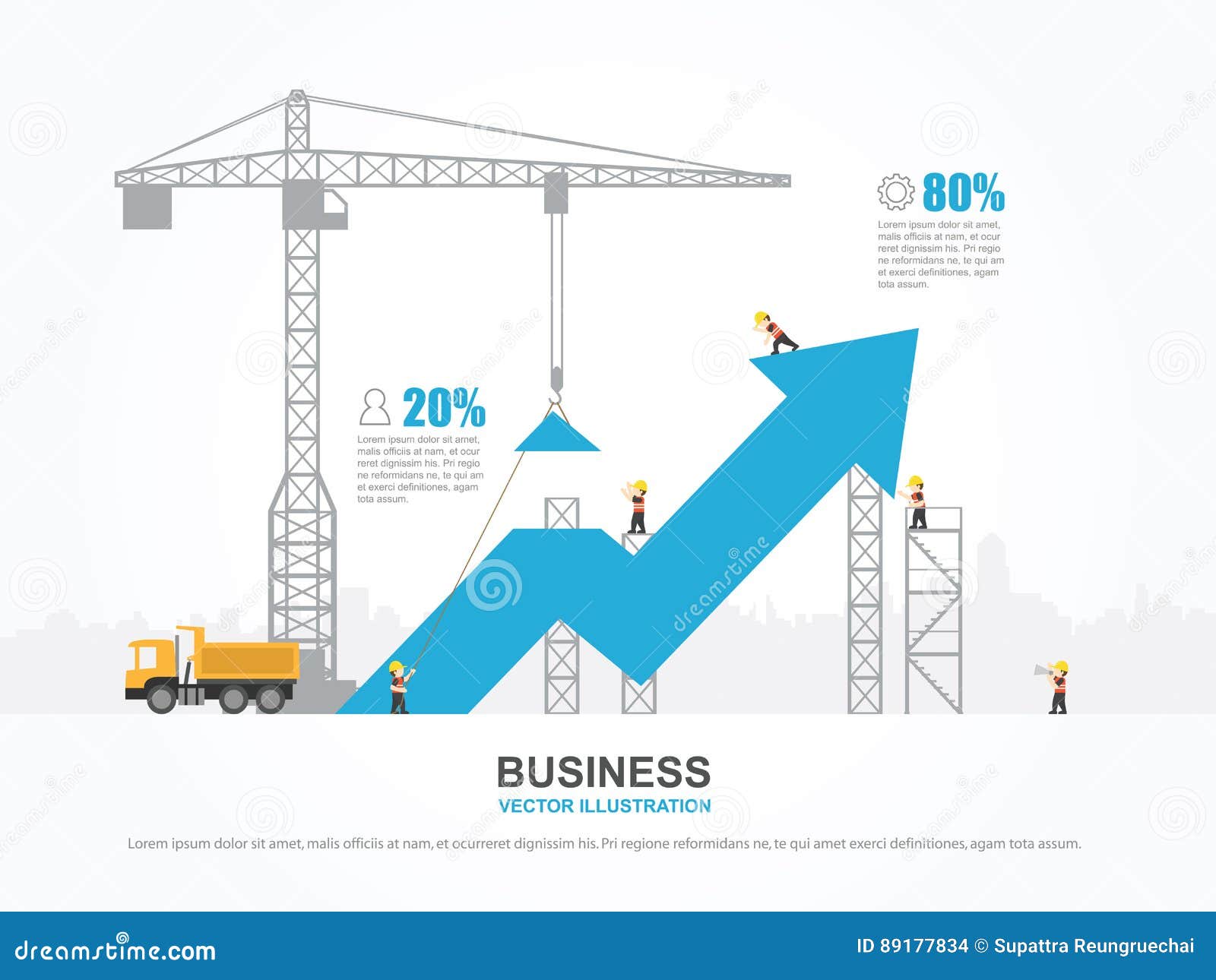 80%

Lorem ipsum dolor sit amet, malis officiis at nam, et ocur reret dignissim his. Pri regio ne reformidans ne, te qui am et exerci definitiones, agam tota assum.

20%

Lorem ipsum dolor sit amet, malis officiis at nam, et ocur reret dignissim his. Pri regio ne reformidans ne, te qui am et exerci definitiones, agam tota assum.

dreamstime

BUSINESS
VECTOR ILLUSTRATION

Lorem ipsum dolor sit amet, malis officiis at nam, et ocurreret dignissim his. Pri regione reformidans ne, te qui amet exerci definitiones, agam tota assum.

dreamstime.com

ID 89177834 © Supattra Reungruechai