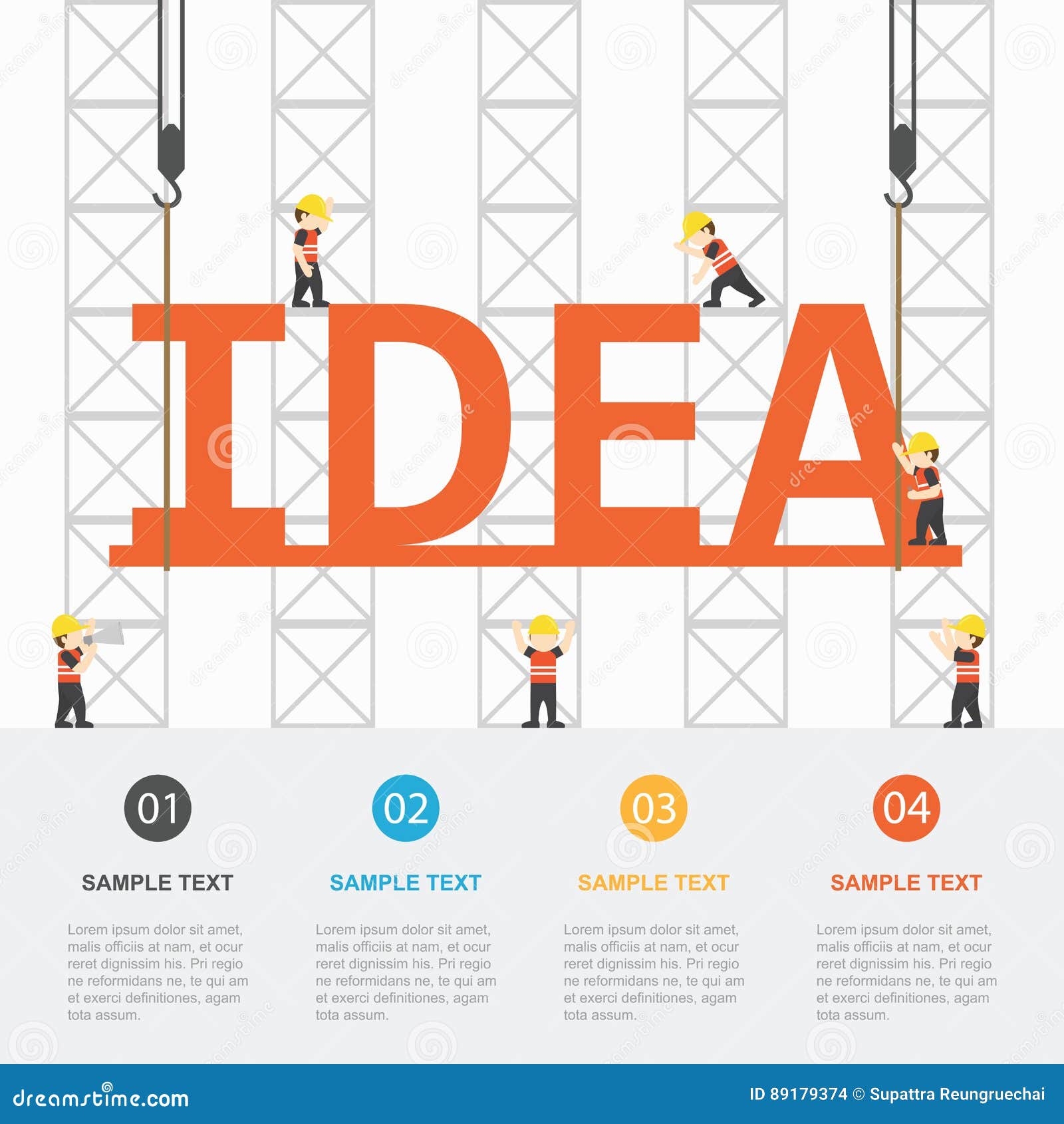 IDEA

01

SAMPLE TEXT

Lorem ipsum dolor sit amet, malis officiis at nam, et ocur reret dignissim his. Pri regio ne reformidans ne, te qui am et exerci definitiones, agam tota assum.

02

SAMPLE TEXT

Lorem ipsum dolor sit amet, malis officiis at nam, et ocur reret dignissim his. Pri regio ne reformidans ne, te qui am et exerci definitiones, agam tota assum.

03

SAMPLE TEXT

Lorem ipsum dolor sit amet, malis officiis at nam, et ocur reret dignissim his. Pri regio ne reformidans ne, te qui am et exerci definitiones, agam tota assum.

04

SAMPLE TEXT

Lorem ipsum dolor sit amet, malis officiis at nam, et ocur reret dignissim his. Pri regio ne reformidans ne, te qui am et exerci definitiones, agam tota assum.

dreamstime.com

ID 89179374 © Supattra Reungruechai