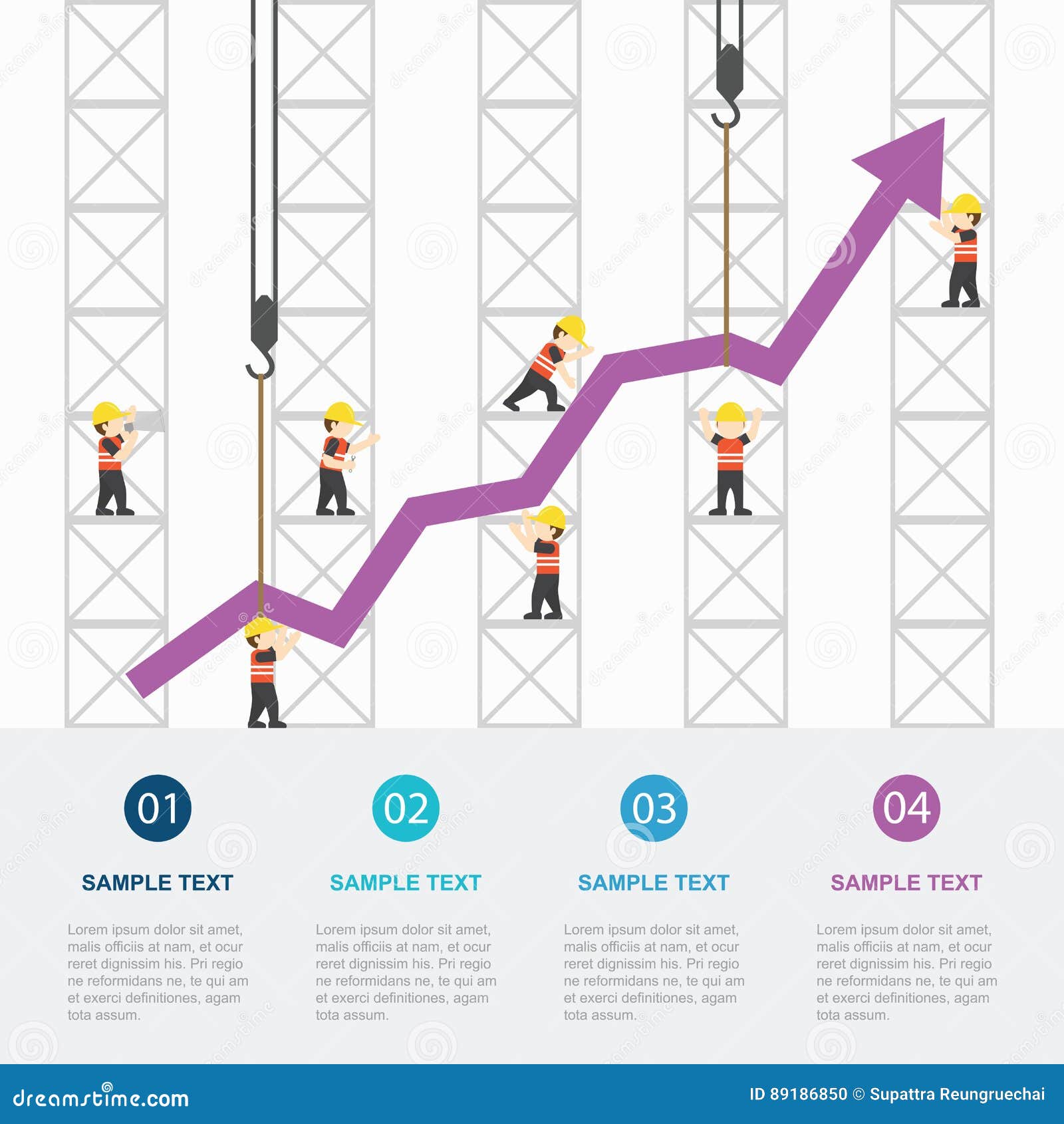 01

SAMPLE TEXT

Lorem ipsum dolor sit amet, malis officiis at nam, et ocur reret dignissim his. Pri regio ne reformidans ne, te qui am et exerci definitiones, agam tota assum.

02

SAMPLE TEXT

Lorem ipsum dolor sit amet, malis officiis at nam, et ocur reret dignissim his. Pri regio ne reformidans ne, te qui am et exerci definitiones, agam tota assum.

03

SAMPLE TEXT

Lorem ipsum dolor sit amet, malis officiis at nam, et ocur reret dignissim his. Pri regio ne reformidans ne, te qui am et exerci definitiones, agam tota assum.

04

SAMPLE TEXT

Lorem ipsum dolor sit amet, malis officiis at nam, et ocur reret dignissim his. Pri regio ne reformidans ne, te qui am et exerci definitiones, agam tota assum.

dreamstime.com

ID 89186850 © Supattra Reungruechai