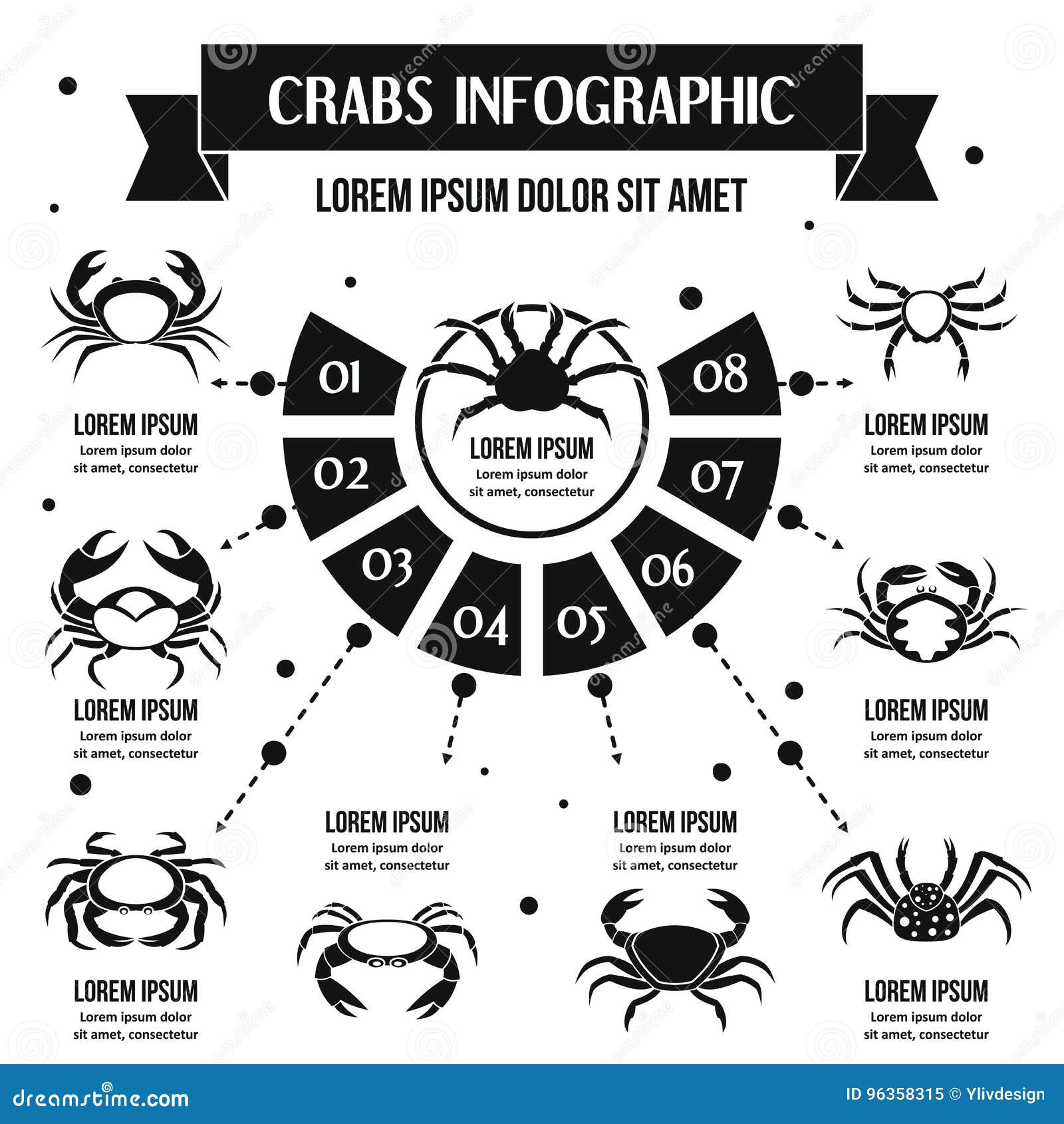 CRABS INFOGRAPHIC

LOREM IPSUM DOLOR SIT AMET

01

02

03

04

05

06

07

08

LOREM IPSUM
Lorem ipsum dolor sit amet, consectetur

LOREM IPSUM
Lorem ipsum dolor sit amet, consectetur

LOREM IPSUM
Lorem ipsum dolor sit amet, consectetur

LOREM IPSUM
Lorem ipsum dolor sit amet, consectetur

LOREM IPSUM
Lorem ipsum dolor sit amet, consectetur

LOREM IPSUM
Lorem ipsum dolor sit amet, consectetur

LOREM IPSUM
Lorem ipsum dolor sit amet, consectetur

LOREM IPSUM
Lorem ipsum dolor sit amet, consectetur

LOREM IPSUM
Lorem ipsum dolor sit amet, consectetur

dreamstime.com

ID 96358315 © Ylivdesign