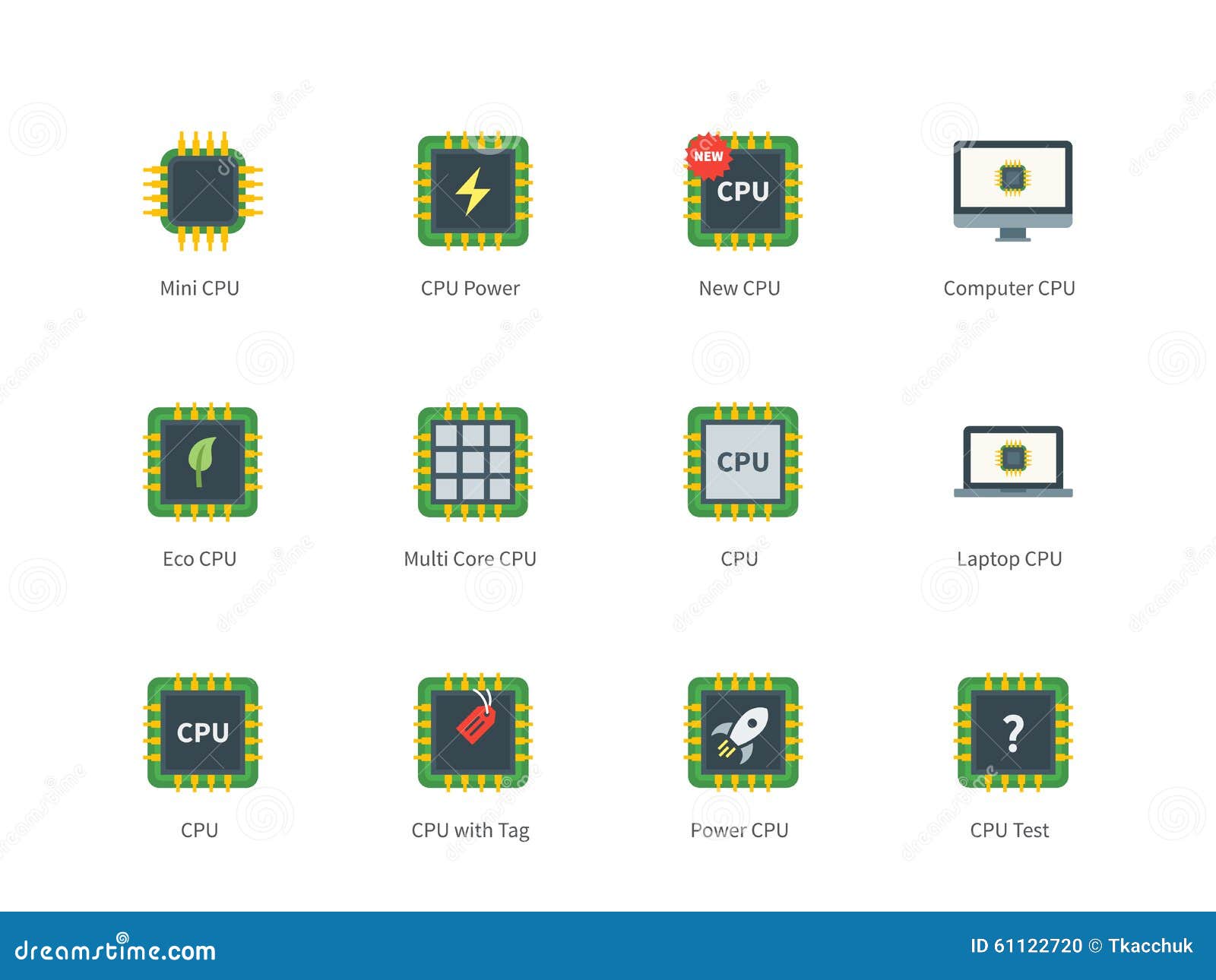 Mini CPU

CPU Power

NEW
CPU
New CPU

Computer CPU

Eco CPU

Multi Core CPU

CPU
CPU

Laptop CPU

CPU
CPU

CPU with Tag

Power CPU

?
CPU Test

dreamstime.com

ID 61122720 © Tkacchuk