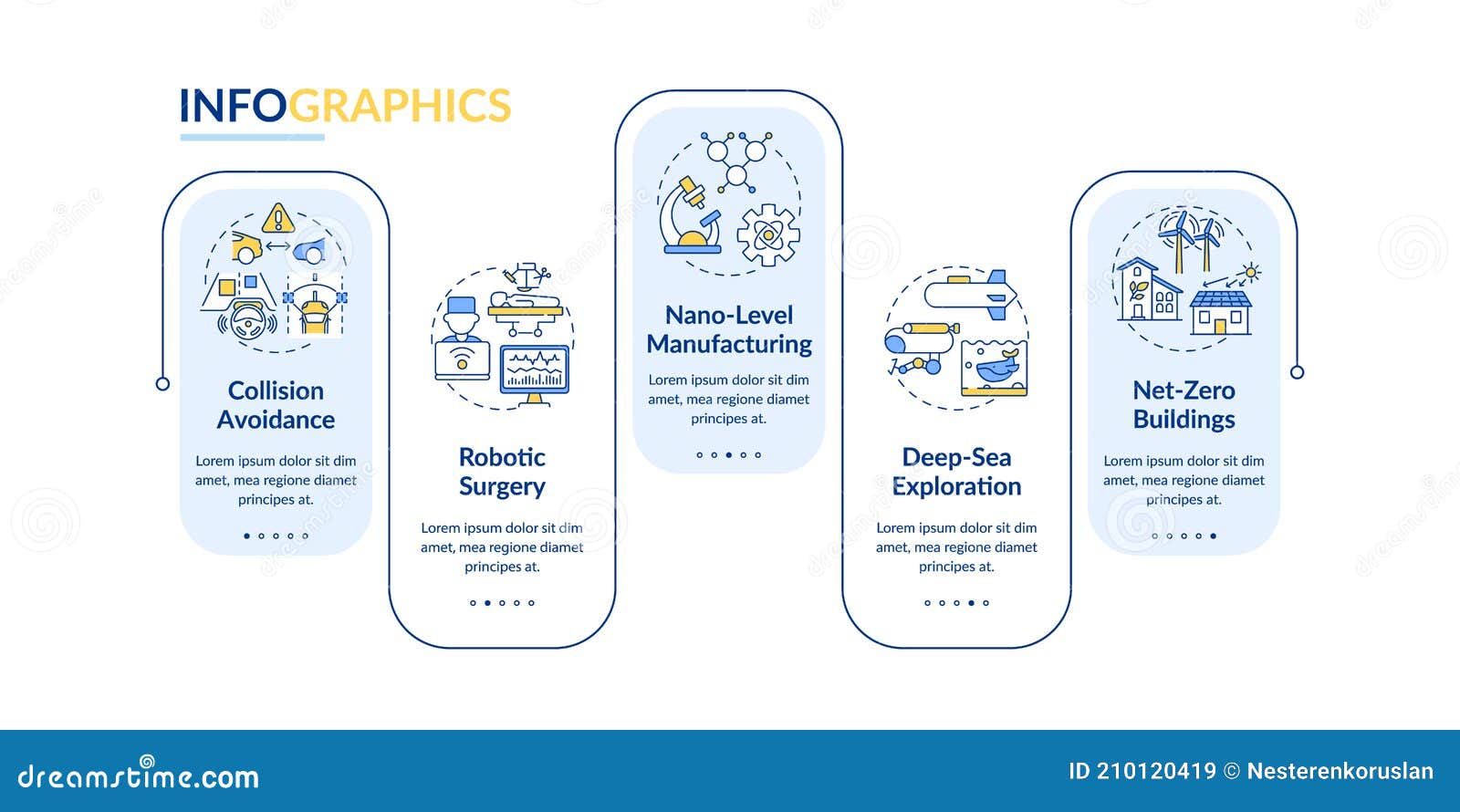 INFOGRAPHICS

Collision Avoidance

Lorem ipsum dolor sit dim amet, mea regione diamet principes at.

Robotic Surgery

Lorem ipsum dolor sit dim amet, mea regione diamet principes at.

Nano-Level Manufacturing

Lorem ipsum dolor sit dim amet, mea regione diamet principes at.

Deep-Sea Exploration

Lorem ipsum dolor sit dim amet, mea regione diamet principes at.

Net-Zero Buildings

Lorem ipsum dolor sit dim amet, mea regione diamet principes at.

dreamstime.com

ID 210120419 © Nesterenkoruslan