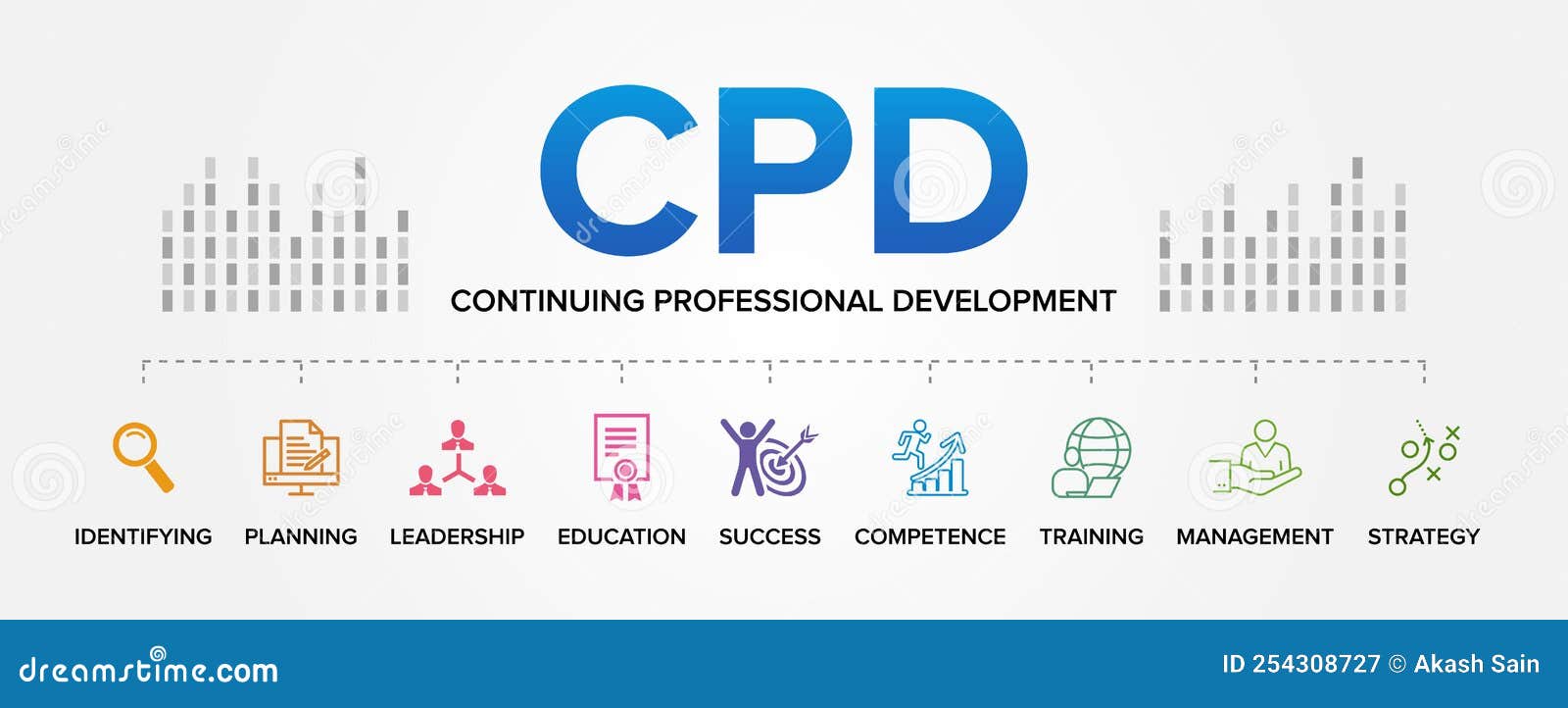 CPD

CONTINUING PROFESSIONAL DEVELOPMENT

IDENTIFYING PLANNING LEADERSHIP EDUCATION SUCCESS COMPETENCE TRAINING MANAGEMENT STRATEGY

dreamstime.com

ID 254308727 © Akash Sain