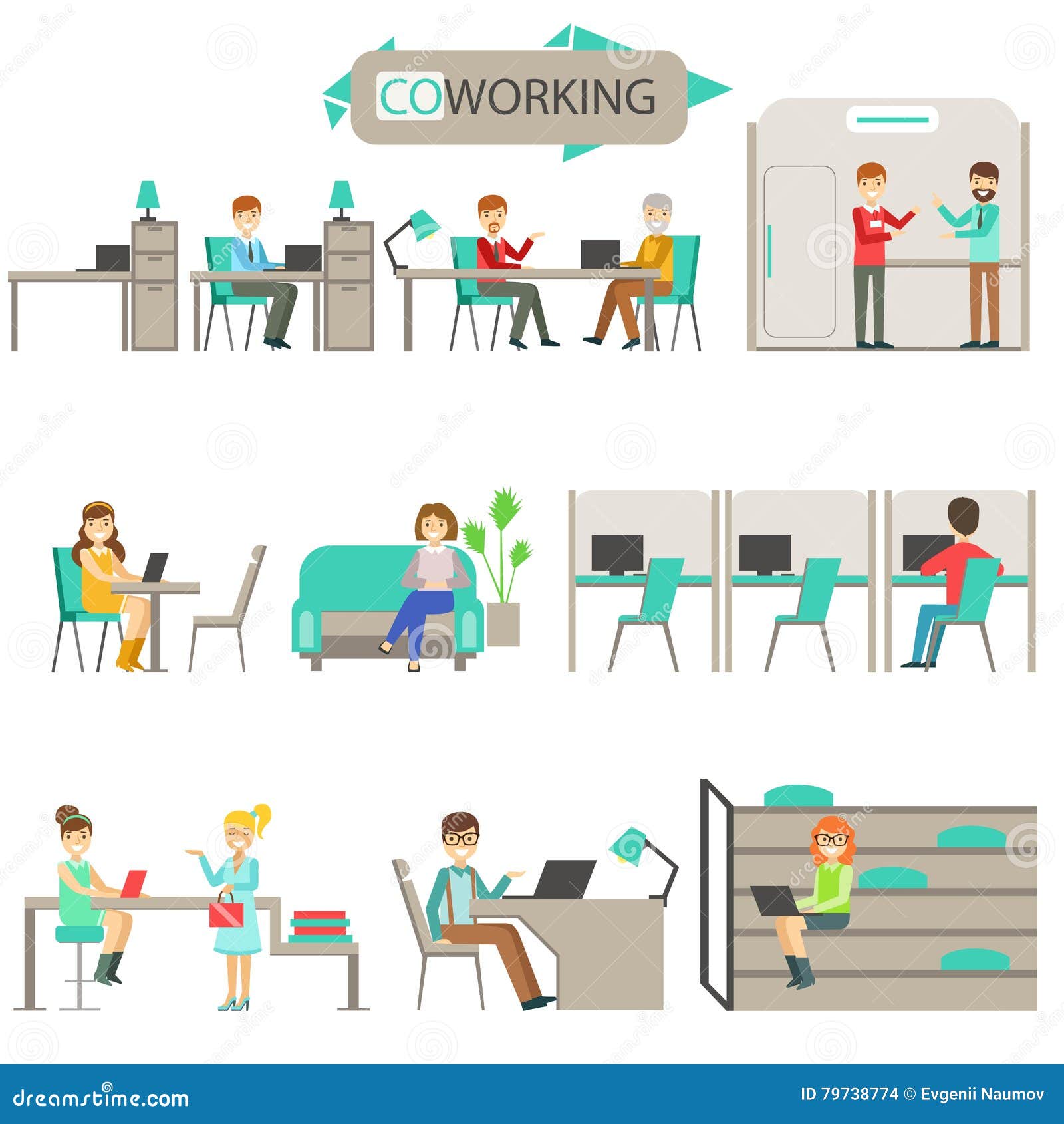 COWORKING

dreamstime.com

ID 79738774 © Evgenii Naumov