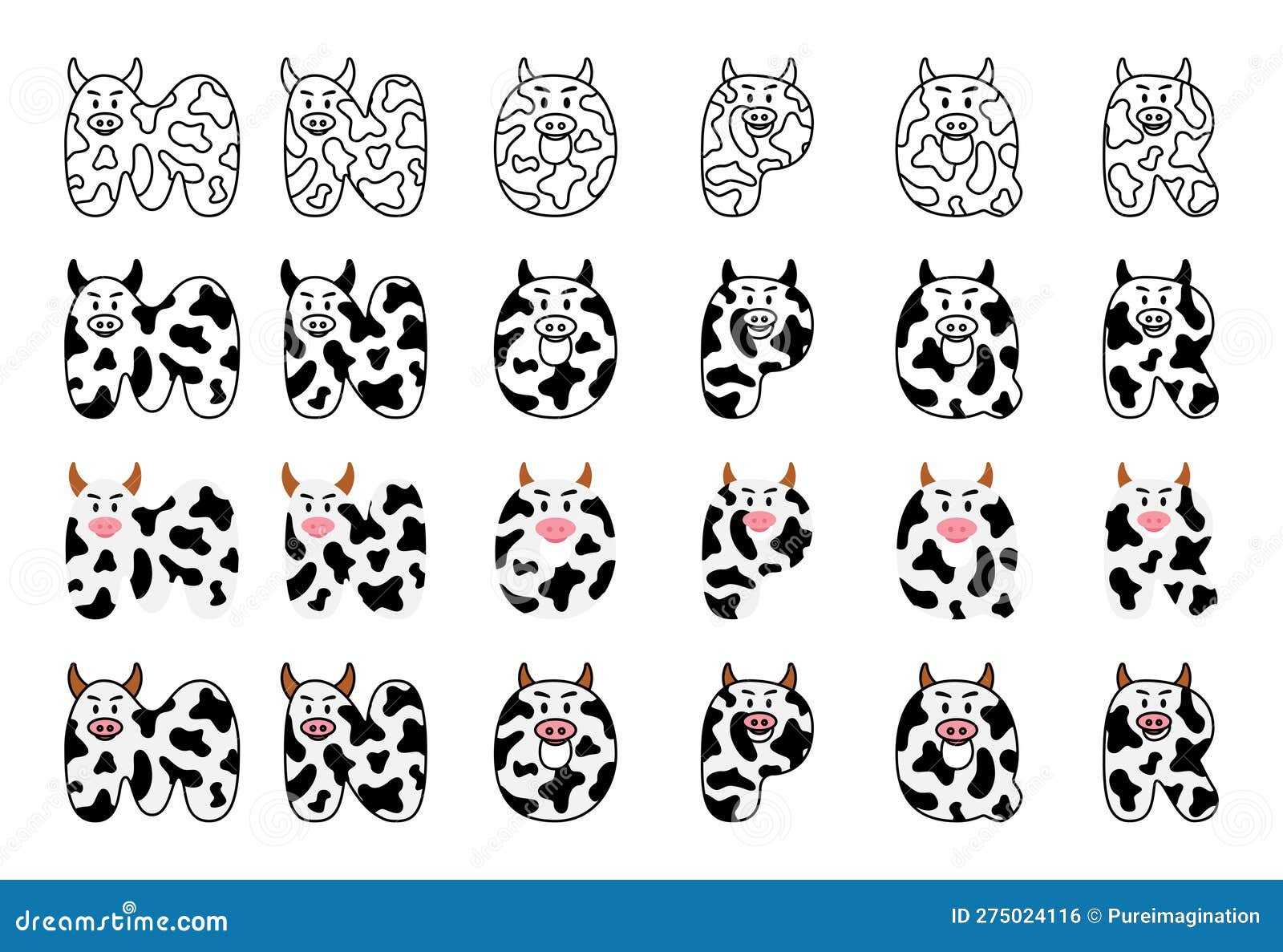 M N O P Q R
M N O P Q R
M N O P Q R
M N O P Q R

dreamstime.com

ID 275024116 © Pureimagination