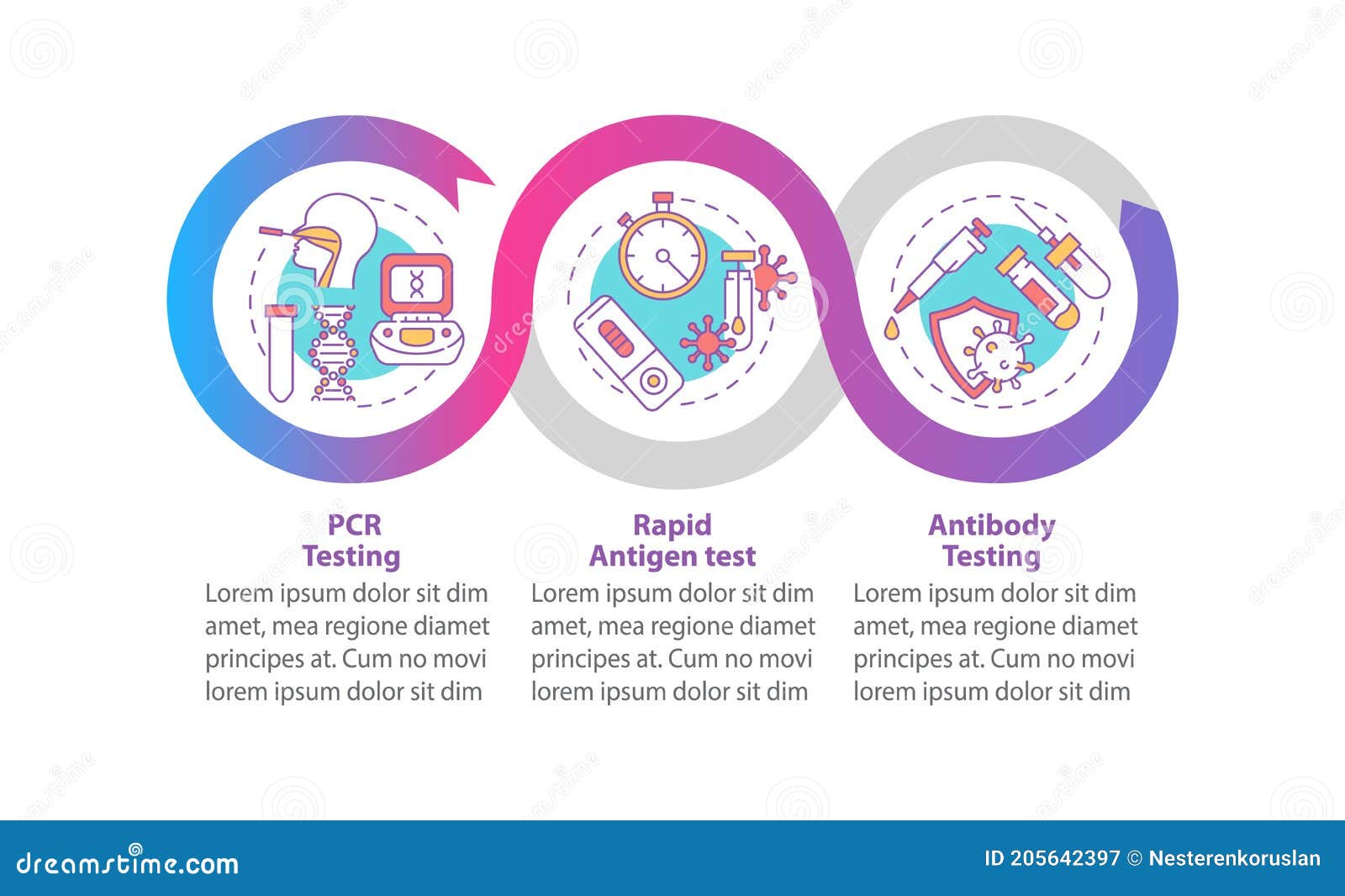 PCR Testing

Lorem ipsum dolor sit dim amet, mea regione diamet principes at. Cum no movi lorem ipsum dolor sit dim

Rapid Antigen test

Lorem ipsum dolor sit dim amet, mea regione diamet principes at. Cum no movi lorem ipsum dolor sit dim

Antibody Testing

Lorem ipsum dolor sit dim amet, mea regione diamet principes at. Cum no movi lorem ipsum dolor sit dim

dreamstime.com

ID 205642397 © Nesterenkoruslan