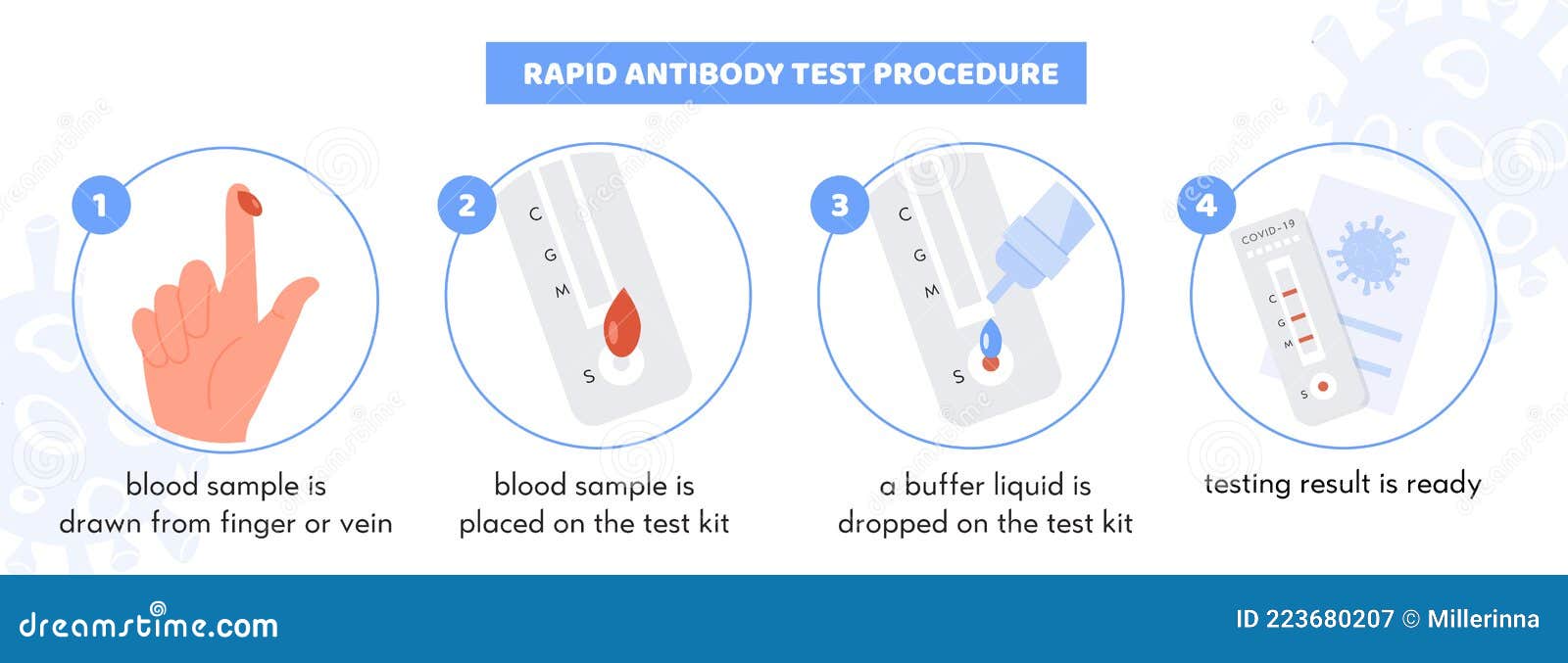 RAPID ANTIBODY TEST PROCEDURE

1

blood sample is drawn from finger or vein

2

C
G
M
S

blood sample is placed on the test kit

3

C
G
M
S

a buffer liquid is dropped on the test kit

4

COVID-19
C
G
M
S

testing result is ready

dreamstime.com

ID 223680207 © Millerinna