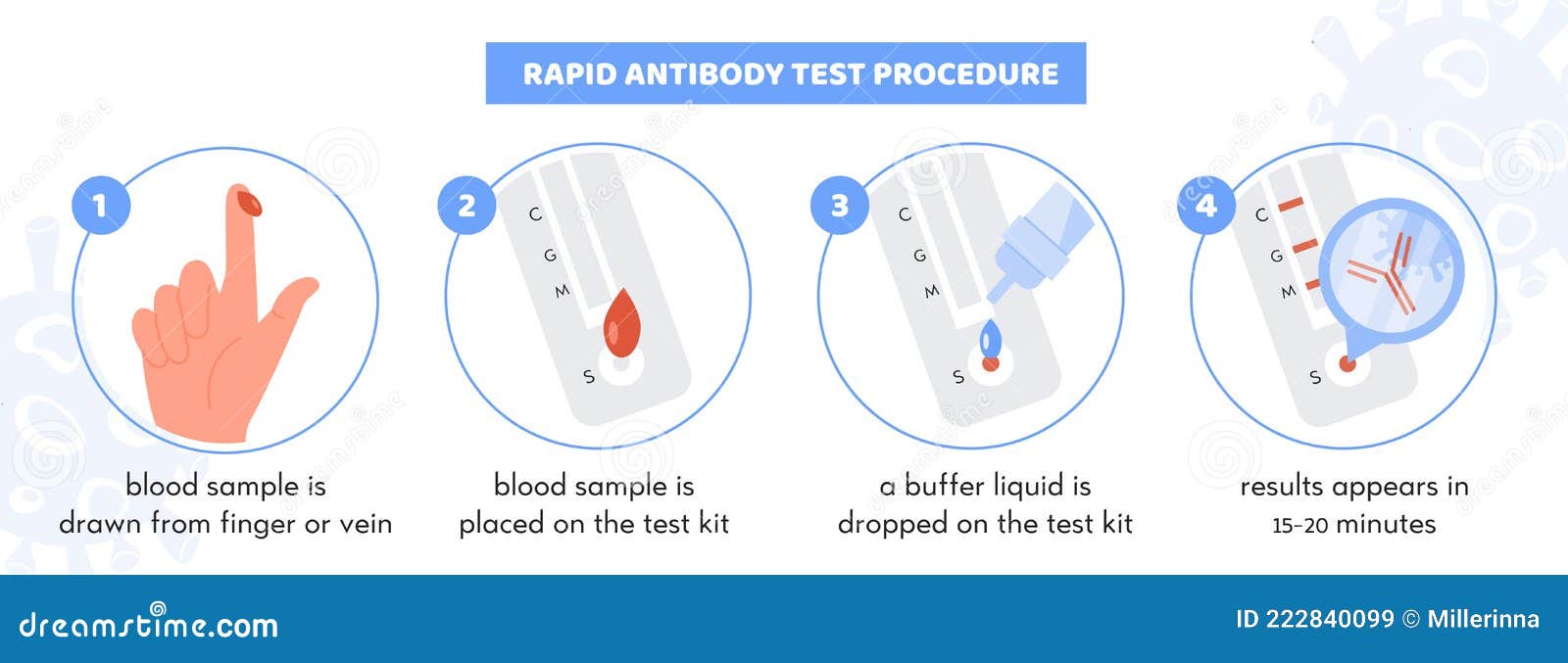 RAPID ANTIBODY TEST PROCEDURE

1

blood sample is drawn from finger or vein

2

C
G
M
S

blood sample is placed on the test kit

3

C
G
M
S

a buffer liquid is dropped on the test kit

4

C
G
M
S

results appears in 15-20 minutes

dreamstime.com

ID 222840099 © Millerinna