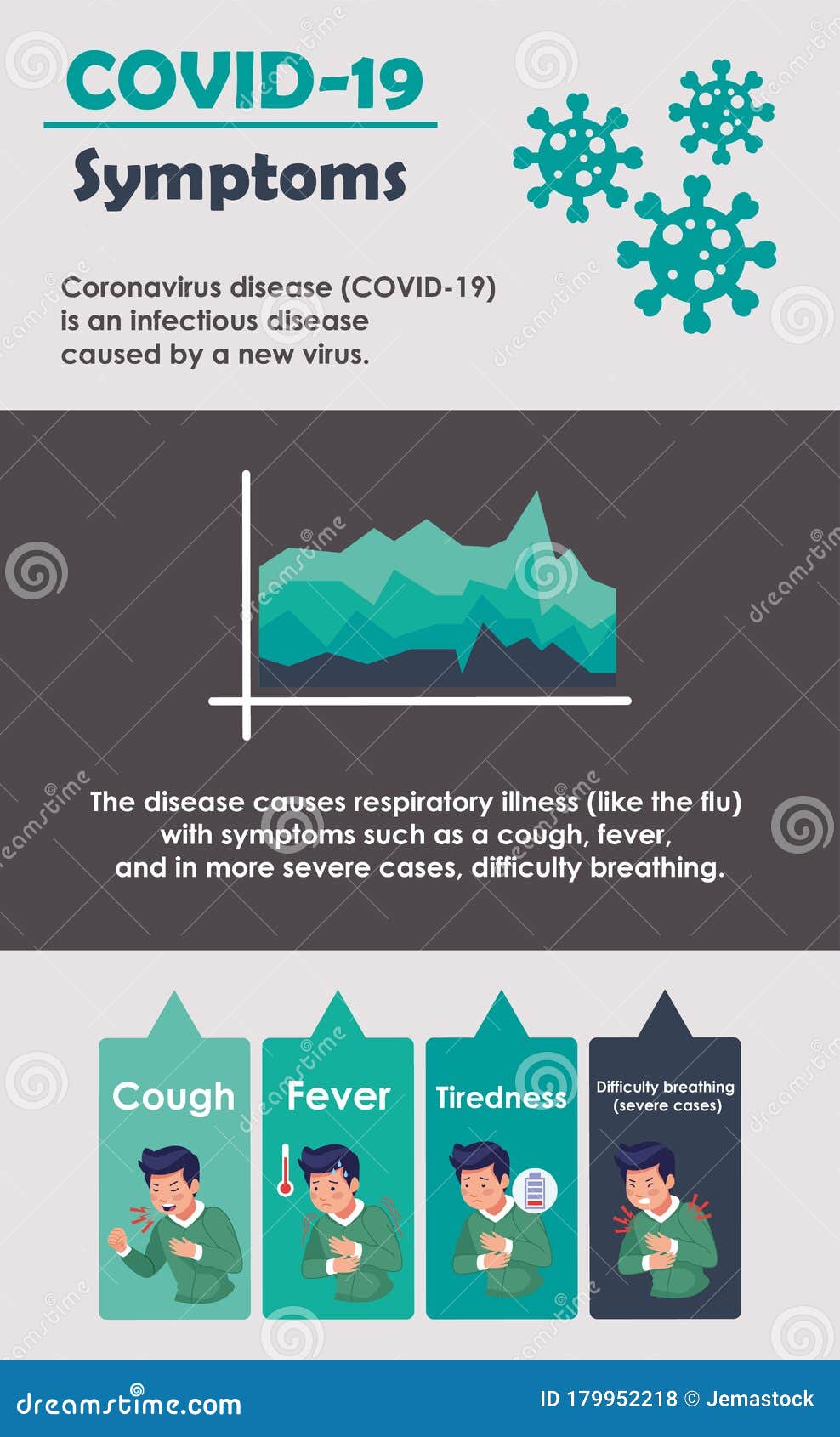 COVID-19

Symptoms

Coronavirus disease (COVID-19) is an infectious disease caused by a new virus.

The disease causes respiratory illness (like the flu) with symptoms such as a cough, fever, and in more severe cases, difficulty breathing.

Cough

Fever

Tiredness

Difficulty breathing (severe cases)

dreamstime.com

ID 179952218 © Jemastock