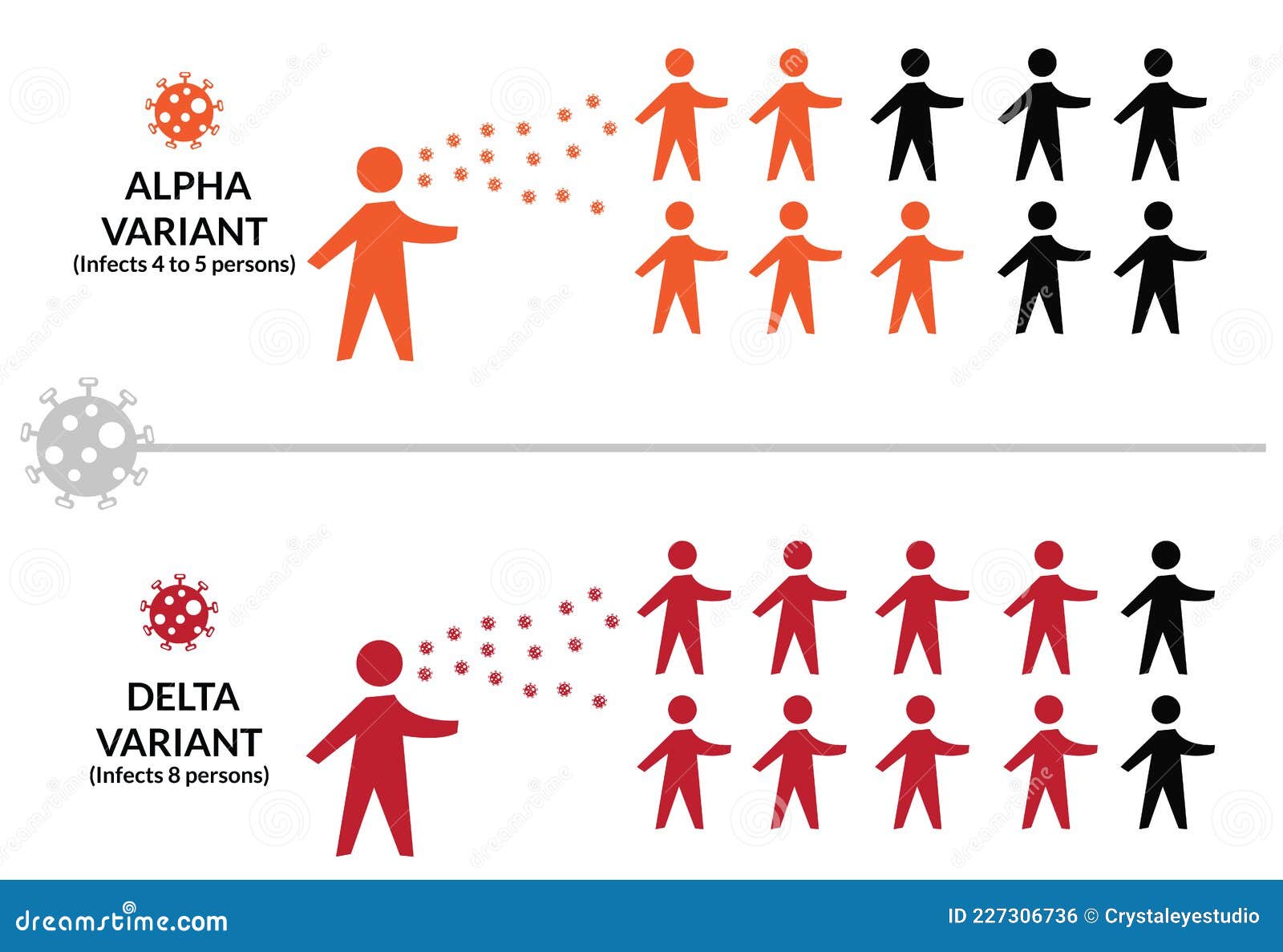 ALPHA VARIANT
(Infects 4 to 5 persons)

DELTA VARIANT
(Infects 8 persons)

dreamstime.com

ID 227306736 © Crystaleyestudio