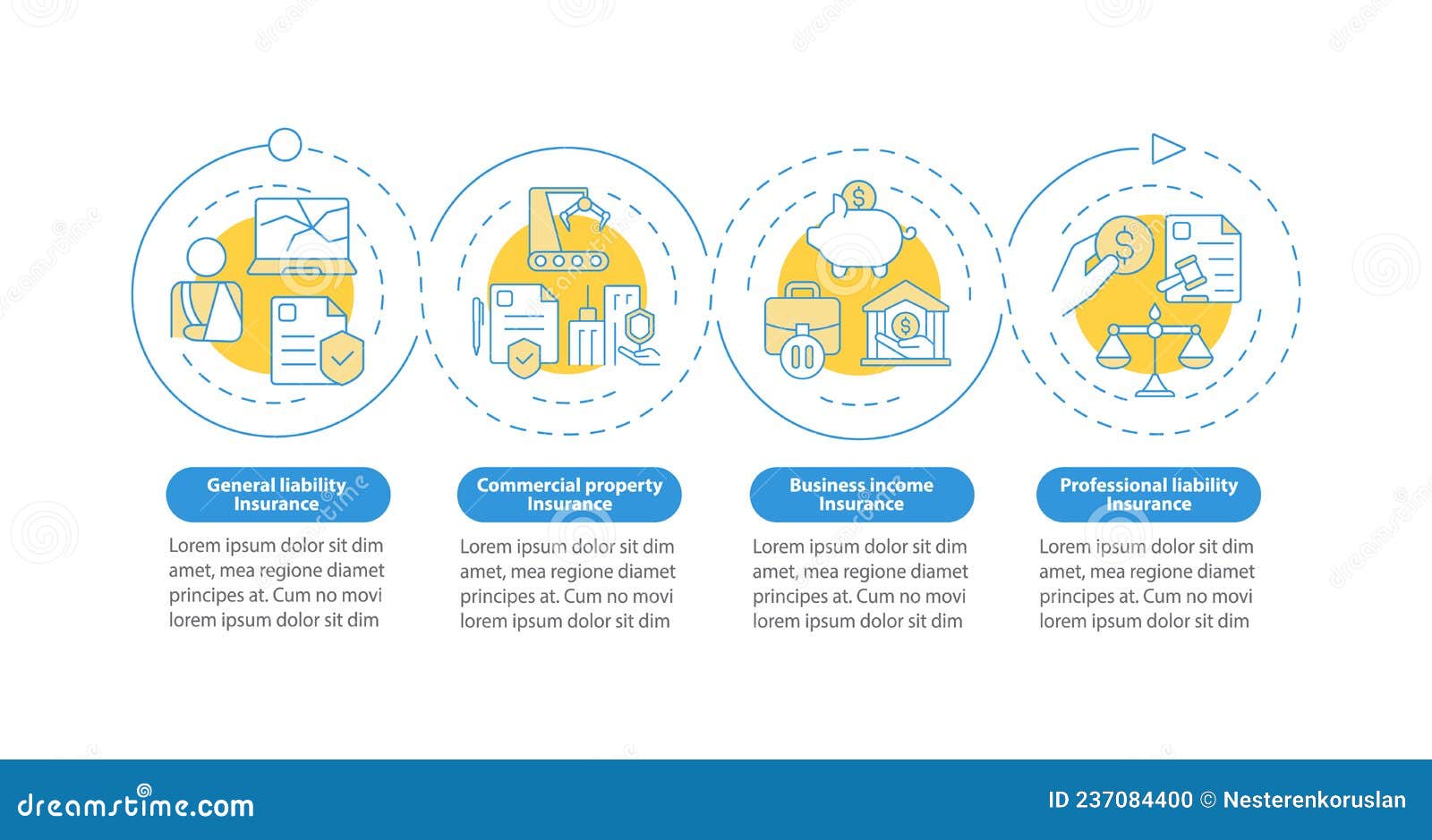 General liability Insurance

Lorem ipsum dolor sit dim amet, mea regione diamet principes at. Cum no movi lorem ipsum dolor sit dim

Commercial property Insurance

Lorem ipsum dolor sit dim amet, mea regione diamet principes at. Cum no movi lorem ipsum dolor sit dim

Business income Insurance

Lorem ipsum dolor sit dim amet, mea regione diamet principes at. Cum no movi lorem ipsum dolor sit dim

Professional liability Insurance

Lorem ipsum dolor sit dim amet, mea regione diamet principes at. Cum no movi lorem ipsum dolor sit dim

dreamstime.com

ID 237084400 © Nesterenkoruslan