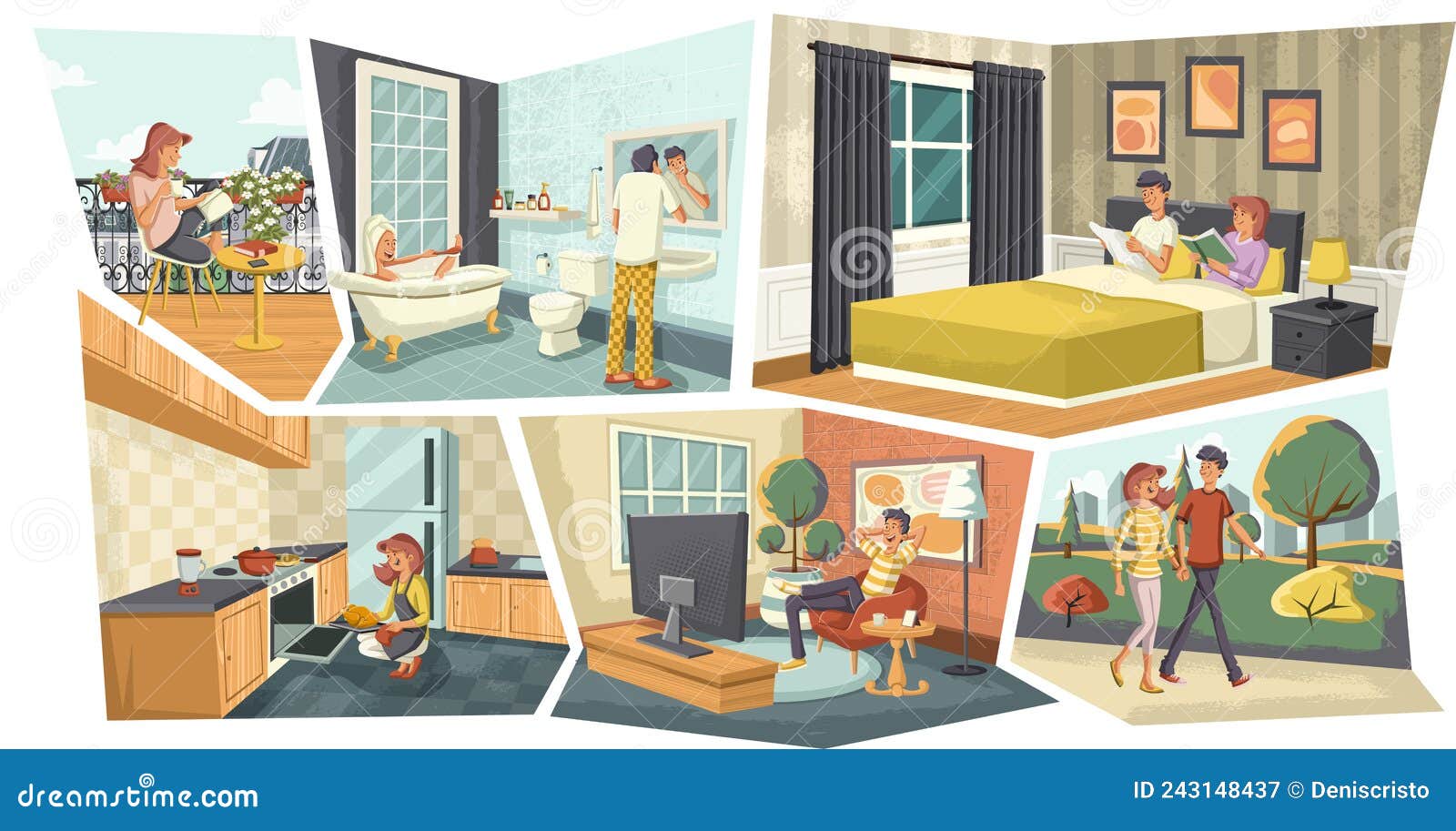 dreamstime.com

ID 243148437 © Deniscristo