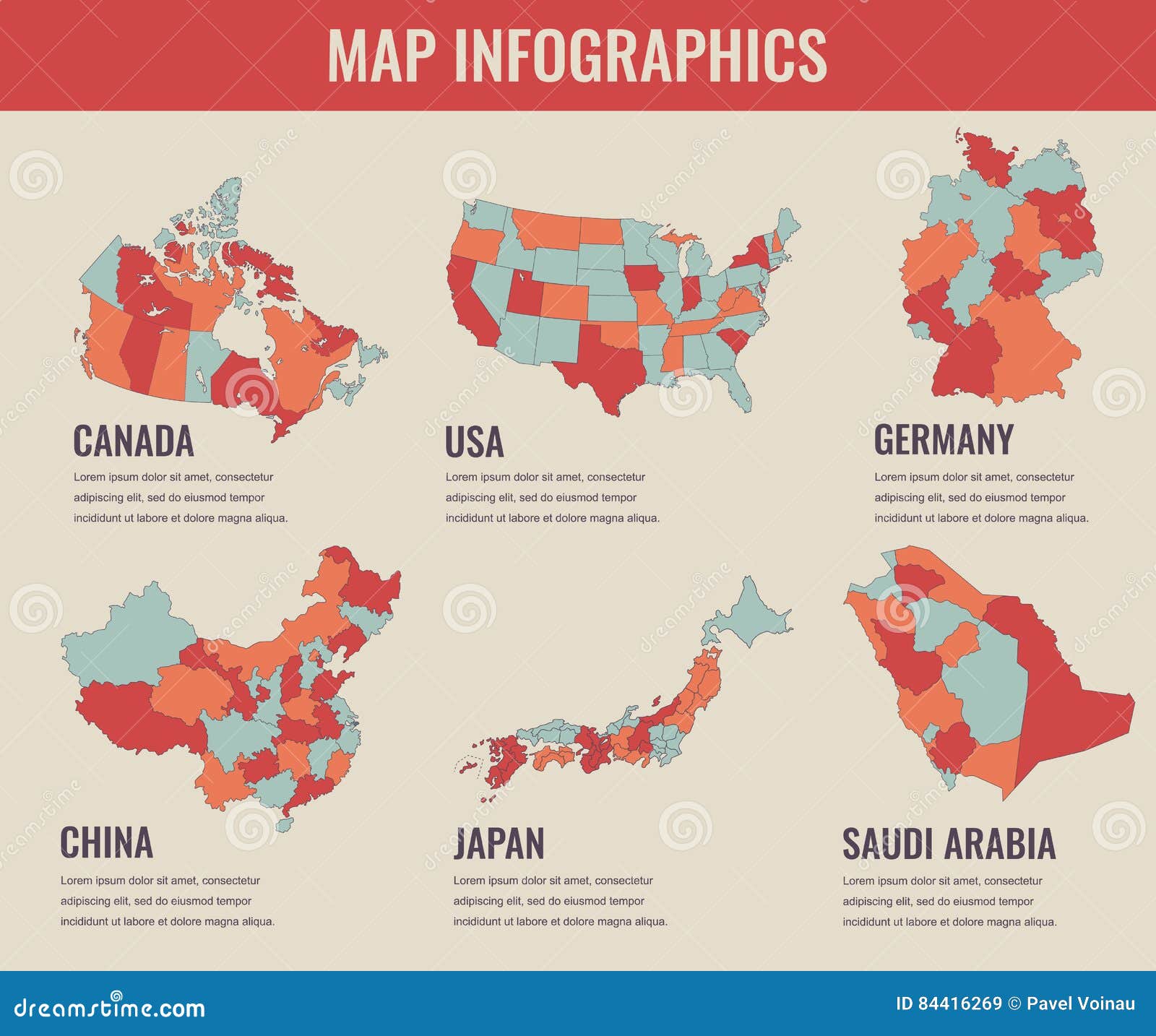 MAP INFOGRAPHICS

CANADA

Lorem ipsum dolor sit amet, consectetur adipiscing elit, sed do eiusmod tempor incididunt ut labore et dolore magna aliqua.

USA

Lorem ipsum dolor sit amet, consectetur adipiscing elit, sed do eiusmod tempor incididunt ut labore et dolore magna aliqua.

GERMANY

Lorem ipsum dolor sit amet, consectetur adipiscing elit, sed do eiusmod tempor incididunt ut labore et dolore magna aliqua.

CHINA

Lorem ipsum dolor sit amet, consectetur adipiscing elit, sed do eiusmod tempor incididunt ut labore et dolore magna aliqua.

JAPAN

Lorem ipsum dolor sit amet, consectetur adipiscing elit, sed do eiusmod tempor incididunt ut labore et dolore magna aliqua.

SAUDI ARABIA

Lorem ipsum dolor sit amet, consectetur adipiscing elit, sed do eiusmod tempor incididunt ut labore et dolore magna aliqua.

dreamstime.com

ID 84416269 © Pavel Voinau