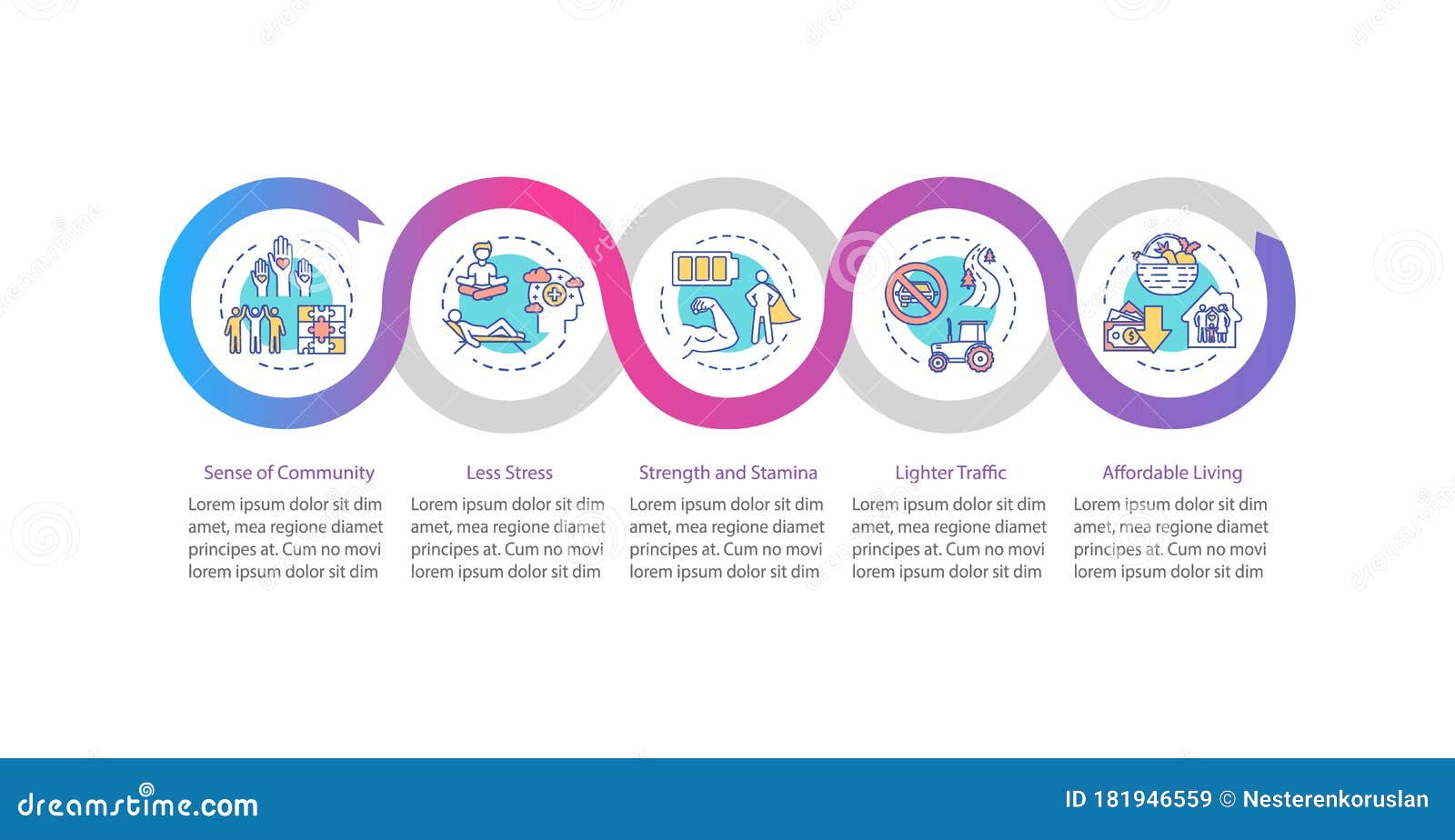 Sense of Community

Lorem ipsum dolor sit dim amet, mea regione diamet principes at. Cum no movi lorem ipsum dolor sit dim

Less Stress

Lorem ipsum dolor sit dim amet, mea regione diamet principes at. Cum no movi lorem ipsum dolor sit dim

Strength and Stamina

Lorem ipsum dolor sit dim amet, mea regione diamet principes at. Cum no movi lorem ipsum dolor sit dim

Lighter Traffic

Lorem ipsum dolor sit dim amet, mea regione diamet principes at. Cum no movi lorem ipsum dolor sit dim

Affordable Living

Lorem ipsum dolor sit dim amet, mea regione diamet principes at. Cum no movi lorem ipsum dolor sit dim

dreamstime.com

ID 181946559 © Nesterenkoruslan