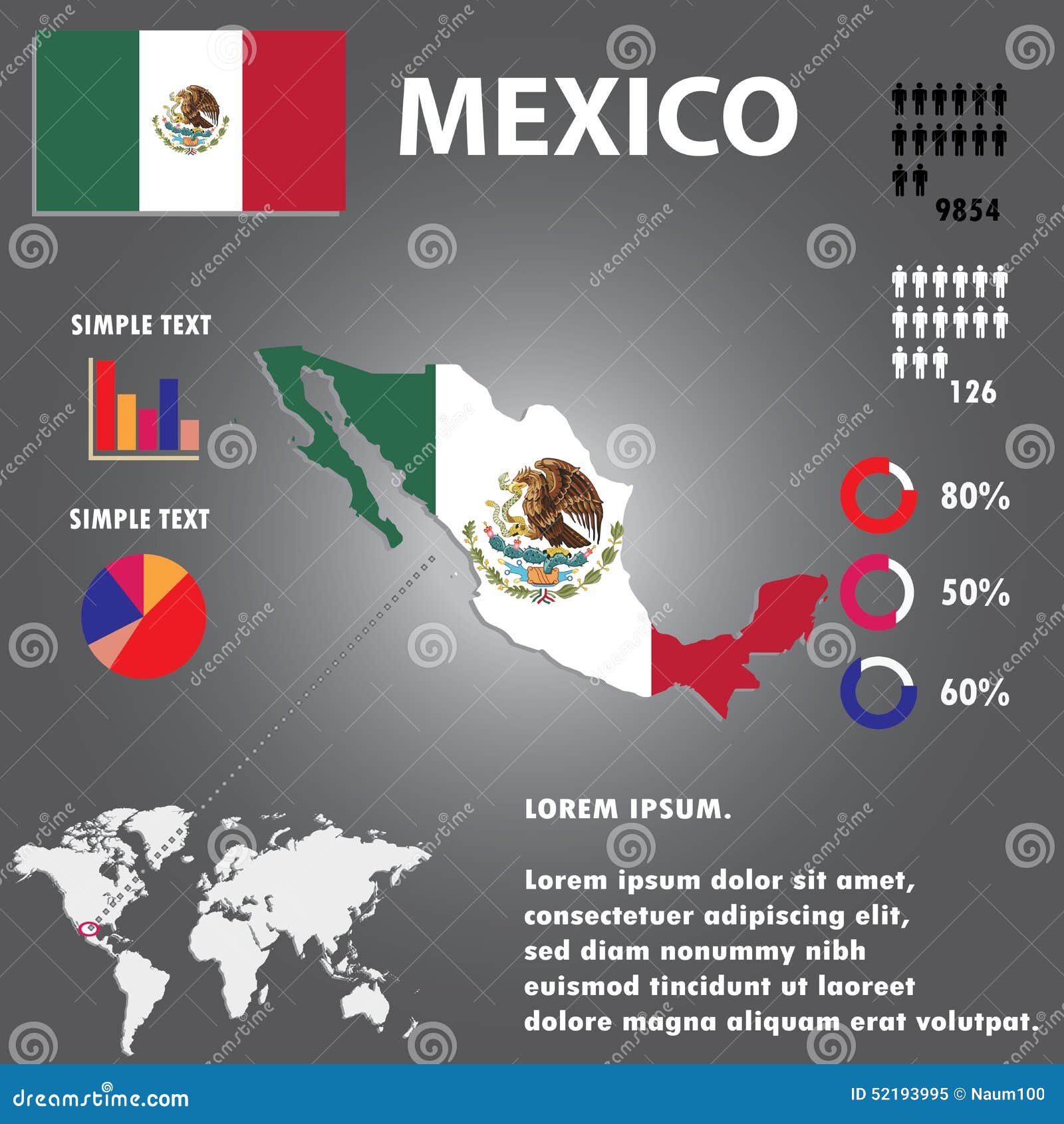 MEXICO

9854

126

SIMPLE TEXT

SIMPLE TEXT

80%

50%

60%

LOREM IPSUM.

Lorem ipsum dolor sit amet, consectetuer adipiscing elit, sed diam nonummy nibh euismod tincidunt ut laoreet dolore magna aliquam erat volutpat.

dreamstime.com

ID 52193995 © Naum100