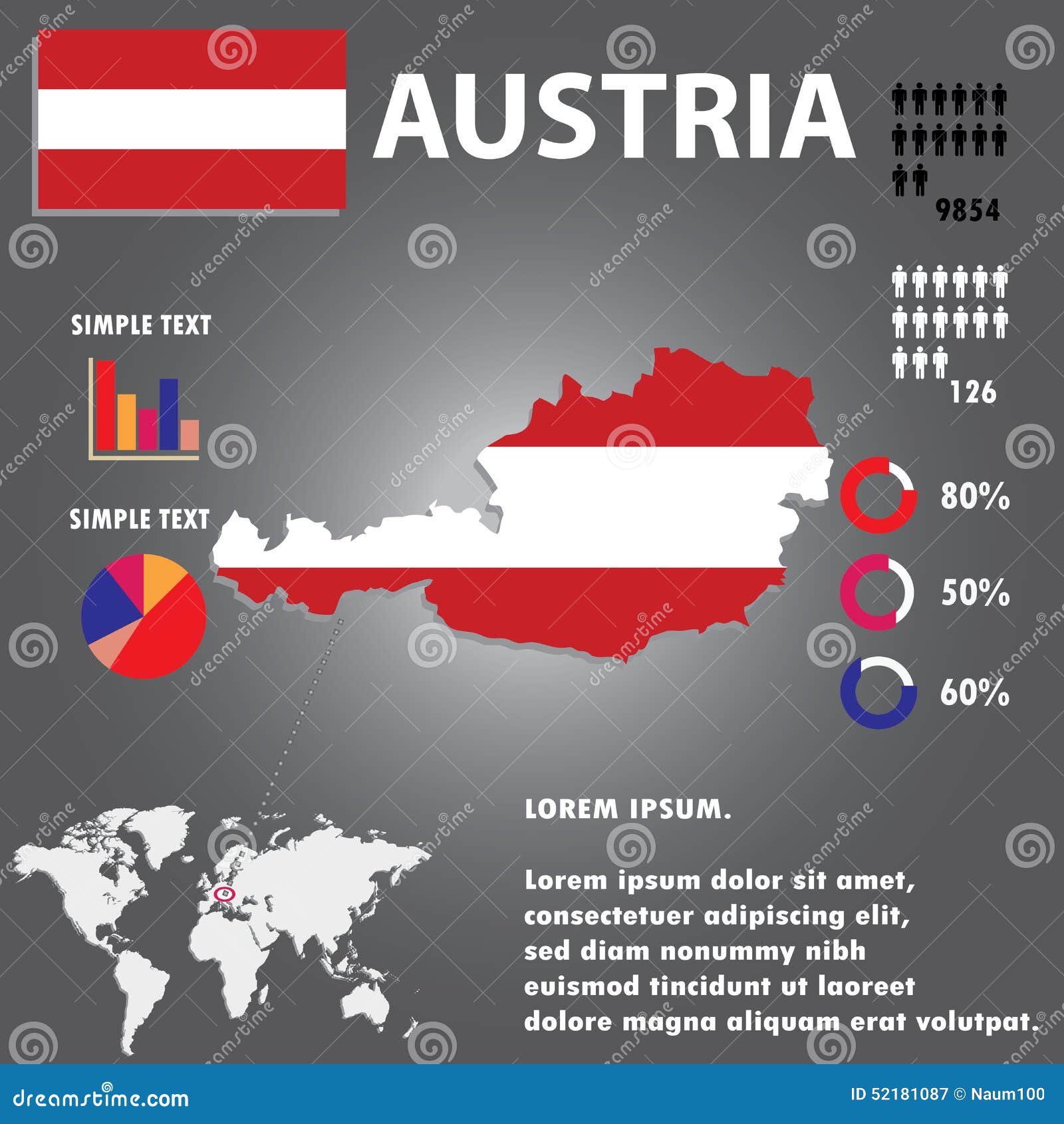 AUSTRIA

9854

126

SIMPLE TEXT

SIMPLE TEXT

80%

50%

60%

LOREM IPSUM.

Lorem ipsum dolor sit amet, consectetuer adipiscing elit, sed diam nonummy nibh euismod tincidunt ut laoreet dolore magna aliquam erat volutpat.

dreamstime.com

ID 52181087 © Naum100