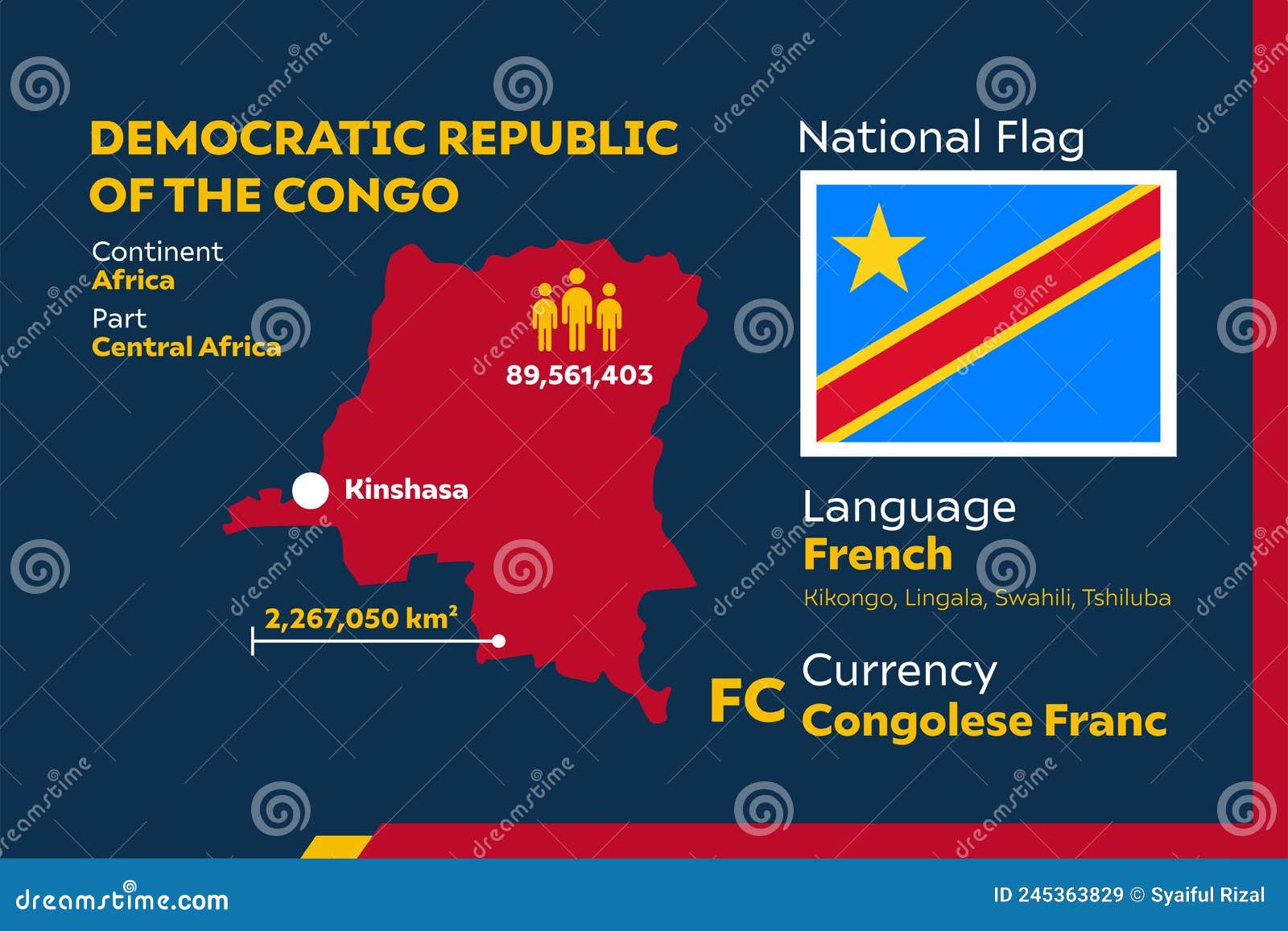 DEMOCRATIC REPUBLIC OF THE CONGO

Continent
Africa

Part
Central Africa

89,561,403

Kinshasa

2,267,050 km²

National Flag

Language
French
Kikongo, Lingala, Swahili, Tshiluba

FC
Currency
Congolese Franc

dreamstime.com

ID 245363829 © Syaiful Rizal