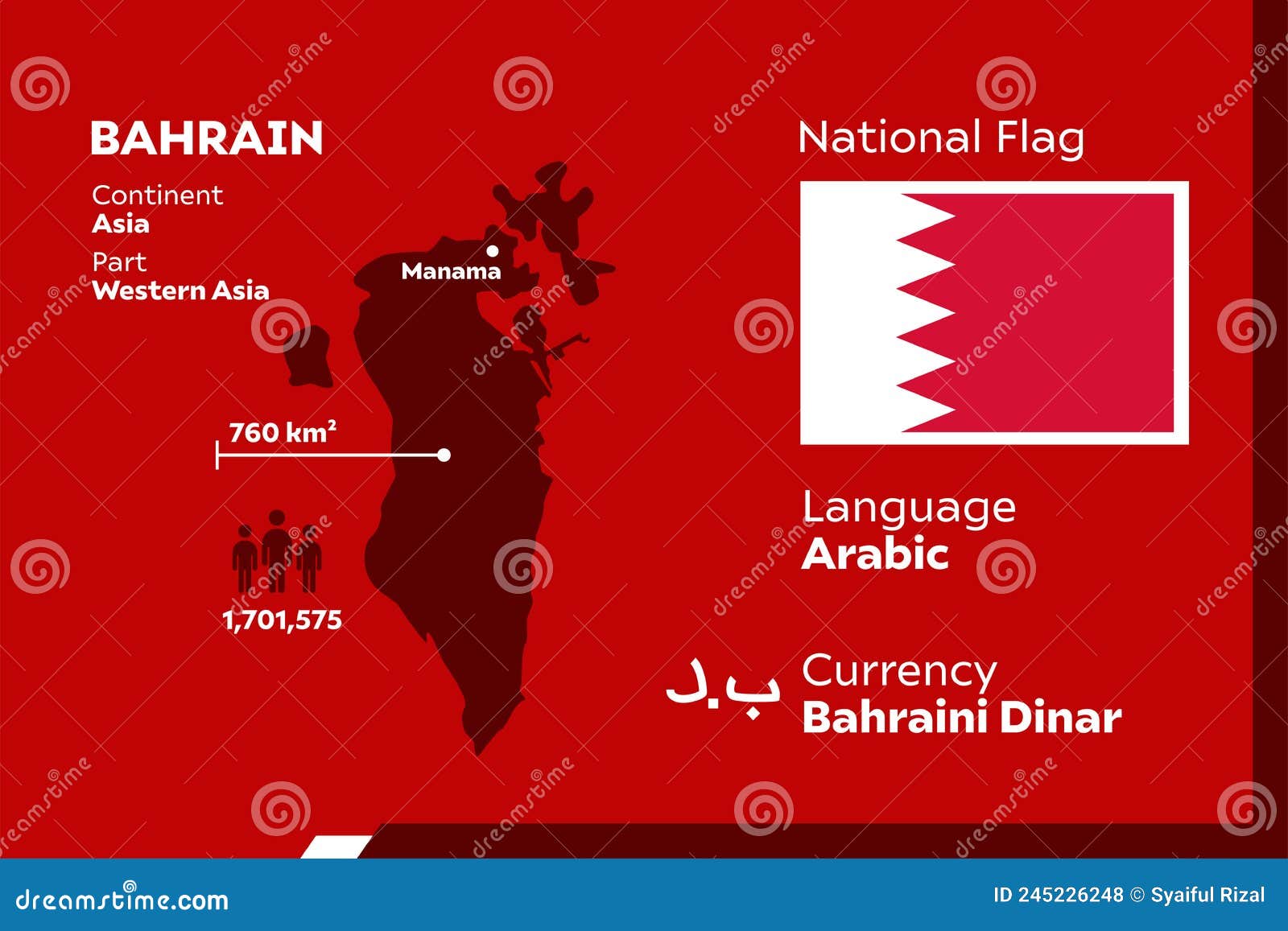 BAHRAIN
Continent
Asia
Part
Western Asia

Manama

760 km²

1,701,575

National Flag

Language
Arabic

ب.د
Currency
Bahraini Dinar

dreamstime.com
ID 245226248 © Syaiful Rizal