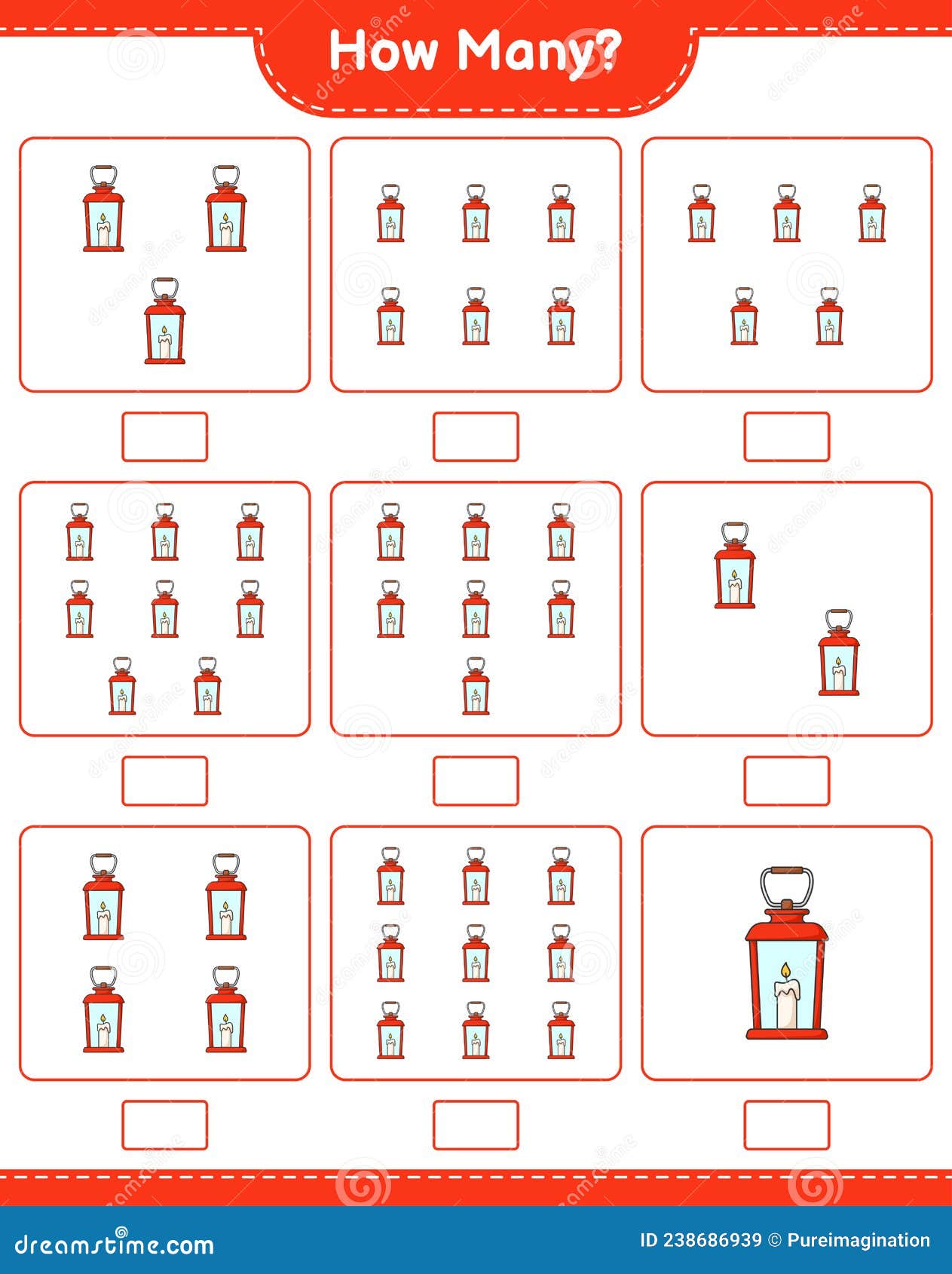 How Many?

dreamstime.com

ID 238686939 © Pureimagination