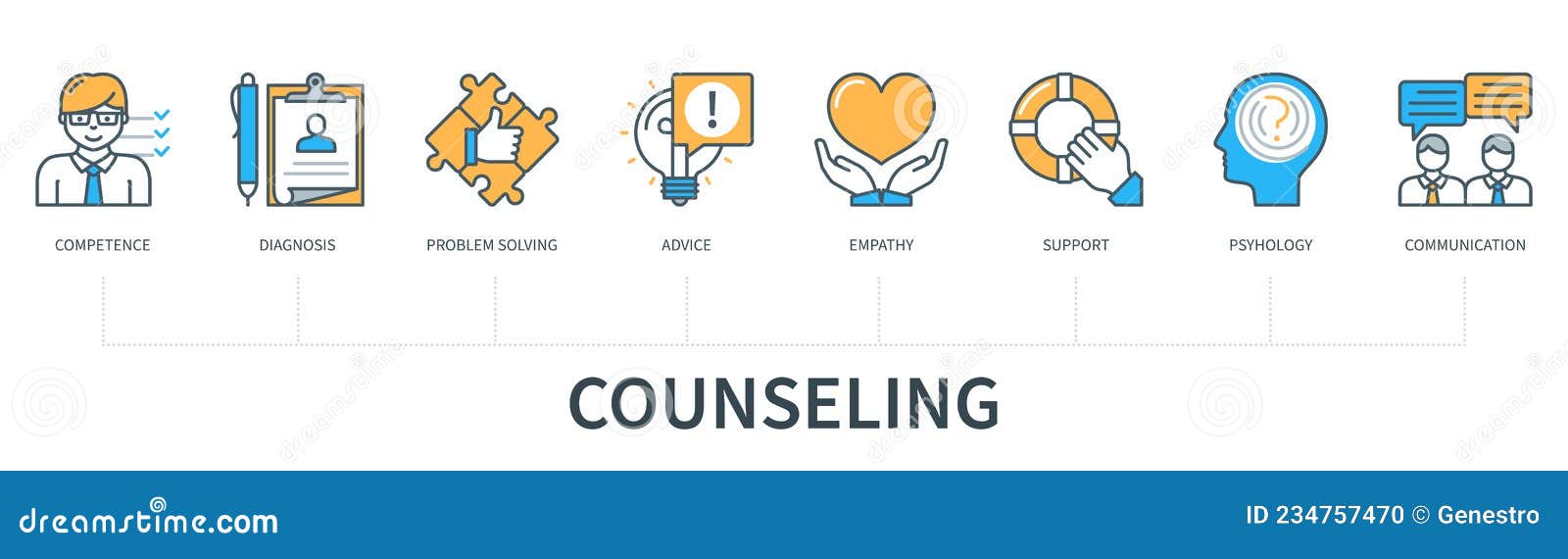 COMPETENCE

DIAGNOSIS

PROBLEM SOLVING

ADVICE

EMPATHY

SUPPORT

PSYHOLOGY

COMMUNICATION

COUNSELING

dreamstime.com

ID 234757470 © Genestro