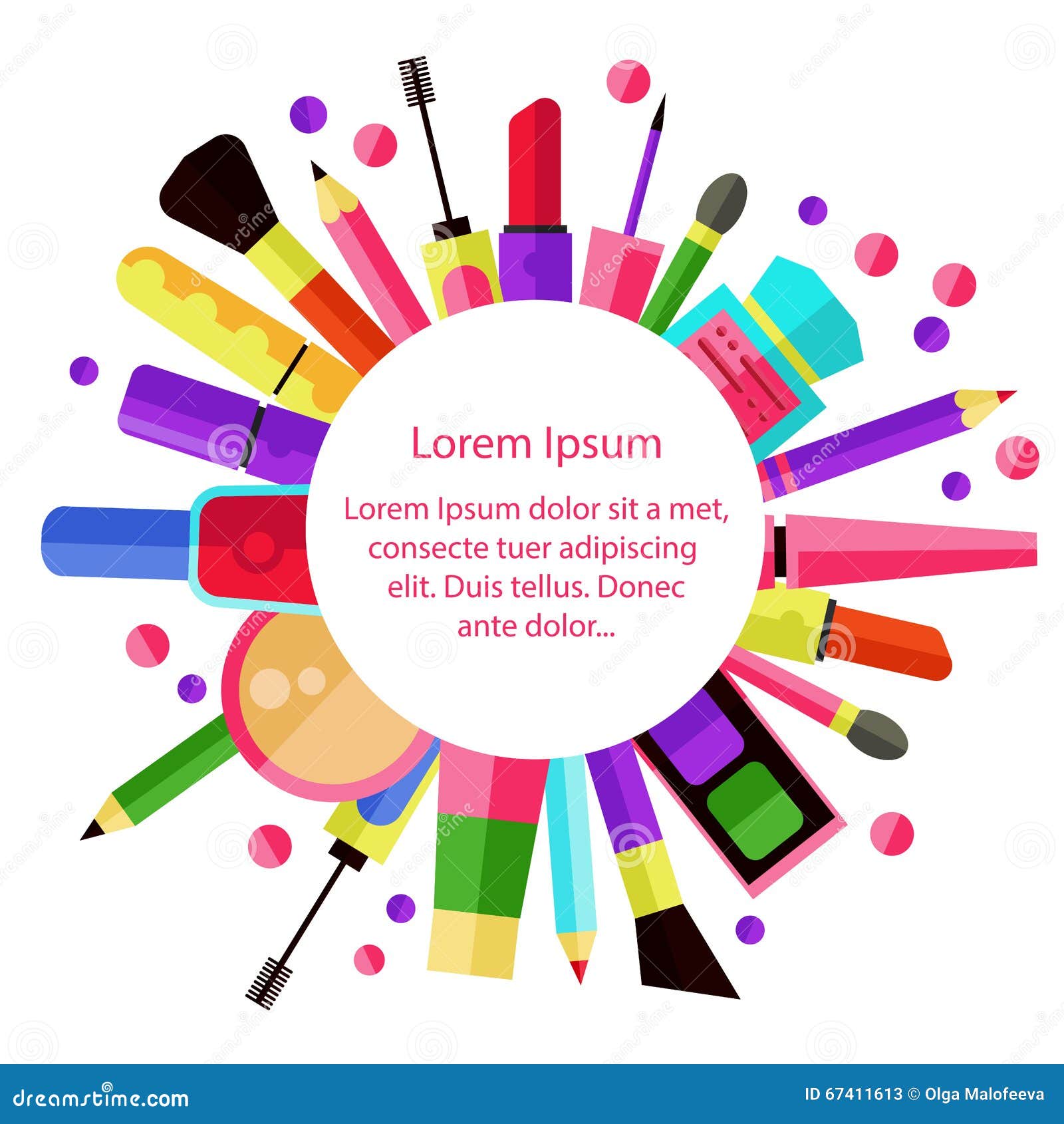 Lorem Ipsum

Lorem Ipsum dolor sit a met, consecte tuer adipiscing elit. Duis tellus. Donec ante dolor...

dreamstime.com

ID 67411613 © Olga Malofeeva