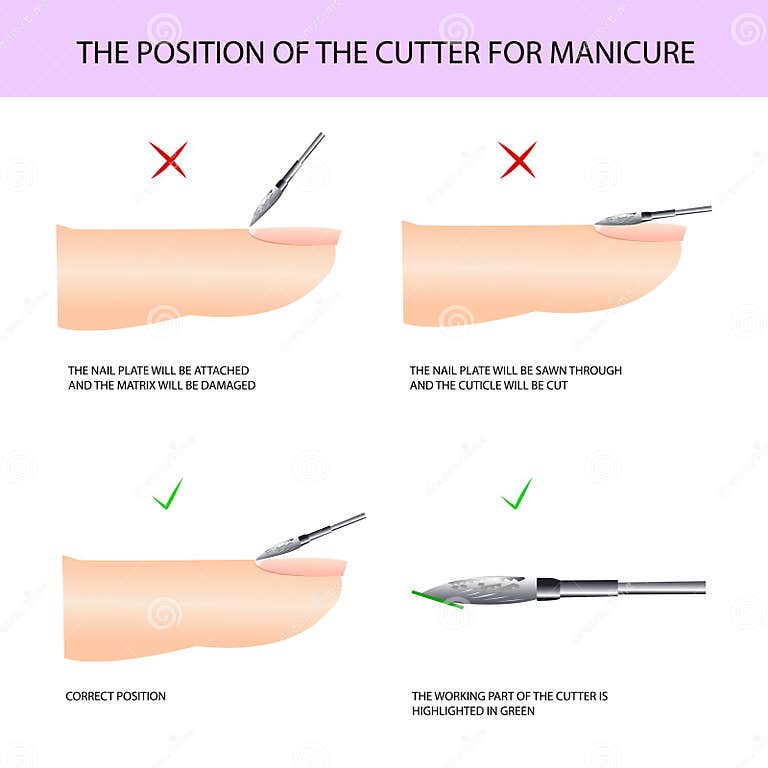 THE POSITION OF THE CUTTER FOR MANICURE

THE NAIL PLATE WILL BE ATTACHED AND THE MATRIX WILL BE DAMAGED

THE NAIL PLATE WILL BE SAWN THROUGH AND THE CUTICLE WILL BE CUT

CORRECT POSITION

THE WORKING PART OF THE CUTTER IS HIGHLIGHTED IN GREEN