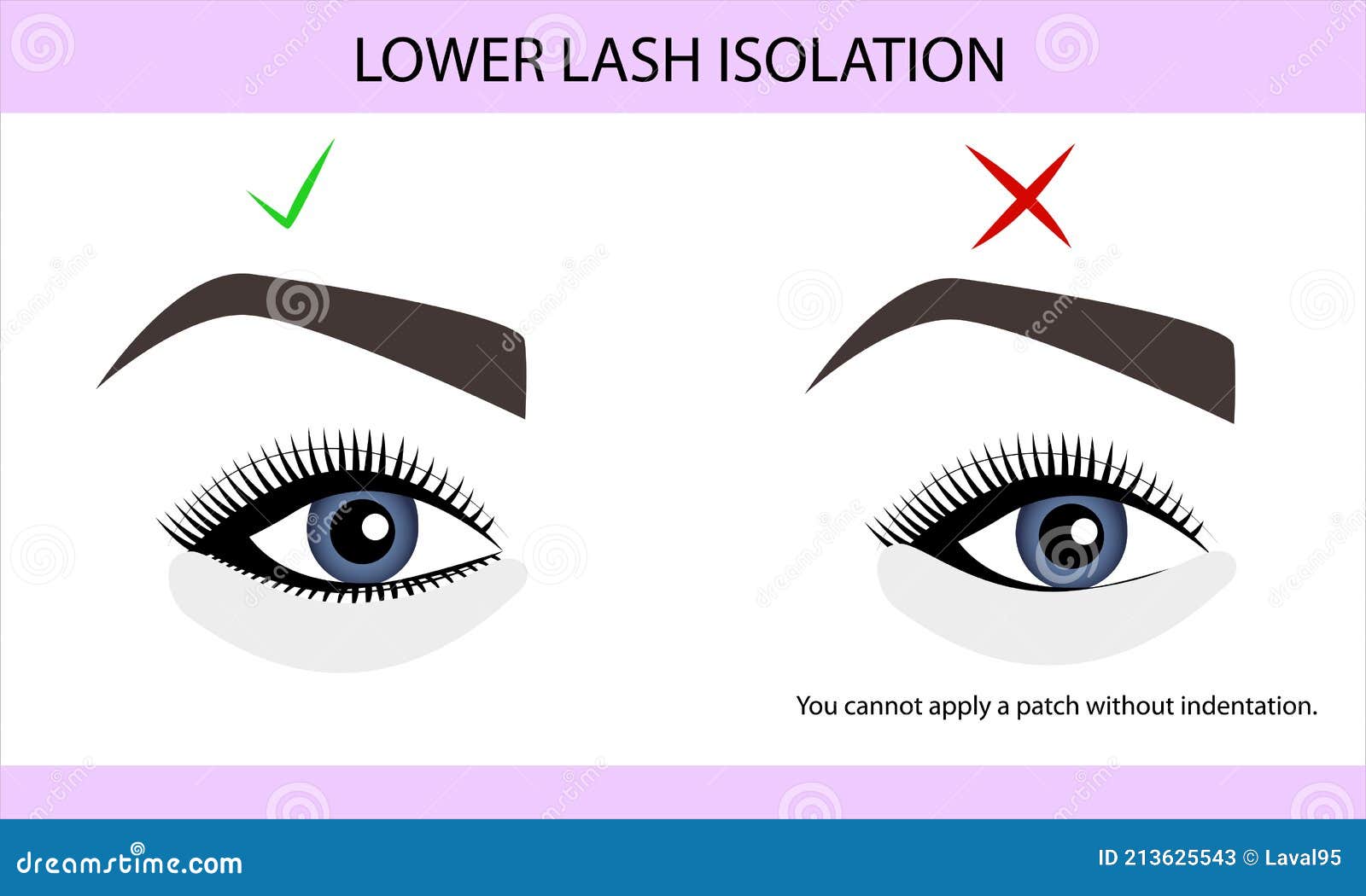 LOWER LASH ISOLATION

You cannot apply a patch without indentation.

dreamstime.com

ID 213625543 © Laval95