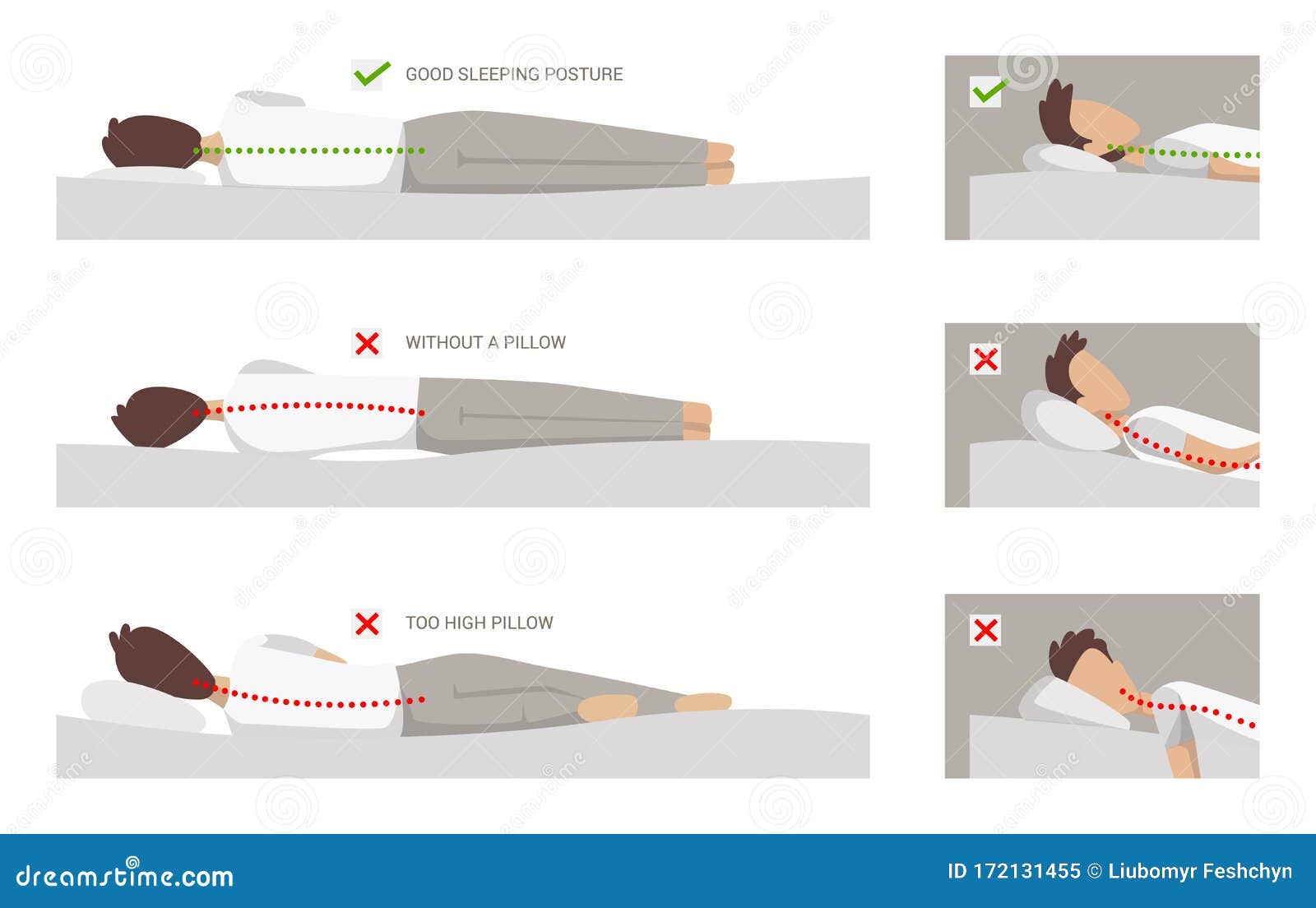 GOOD SLEEPING POSTURE

WITHOUT A PILLOW

TOO HIGH PILLOW

dreamstime.com

ID 172131455 © Liubomyr Feshchyn