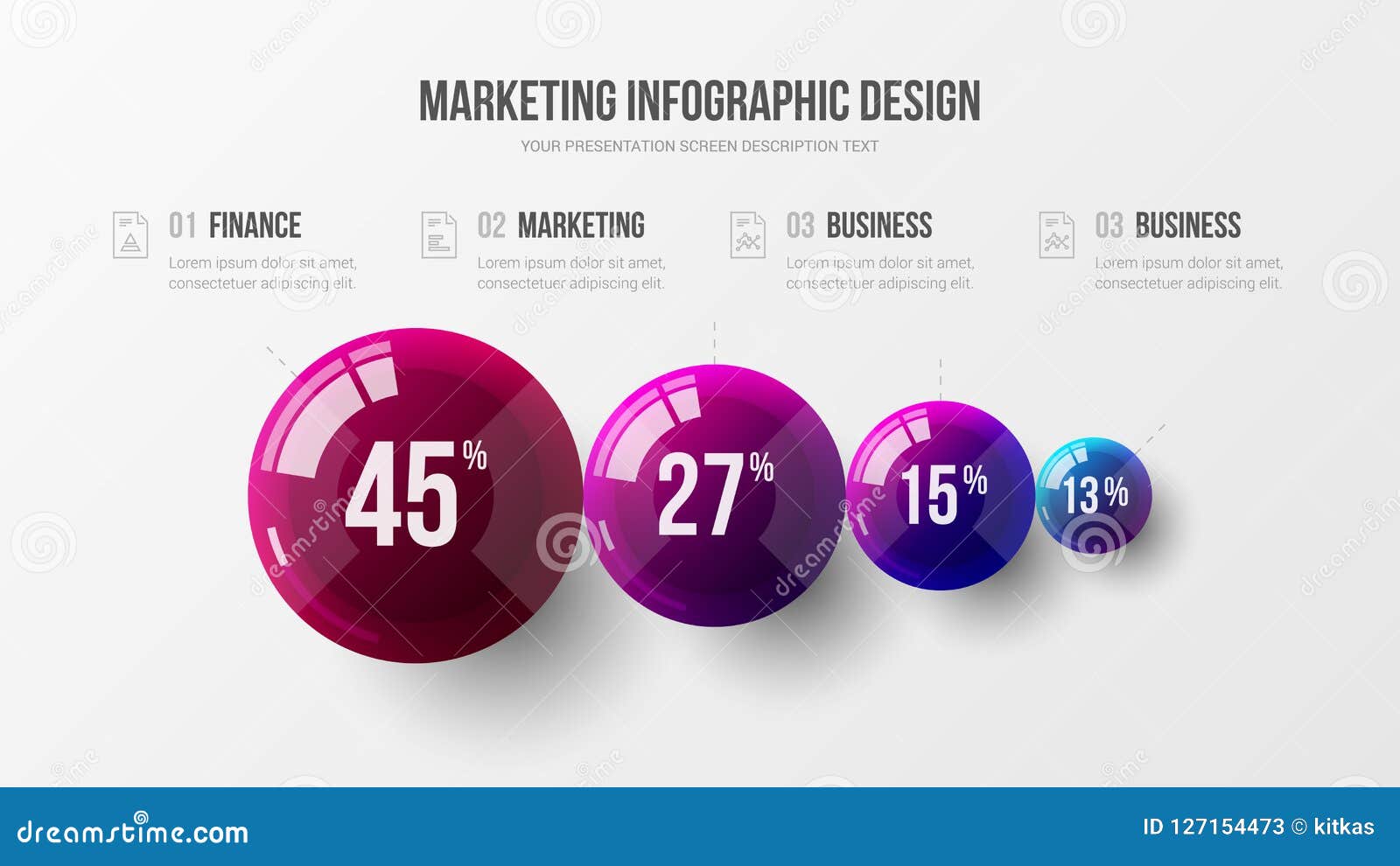 MARKETING INFOGRAPHIC DESIGN
YOUR PRESENTATION SCREEN DESCRIPTION TEXT

01 FINANCE
Lorem ipsum dolor sit amet, consectetuer adipiscing elit.

02 MARKETING
Lorem ipsum dolor sit amet, consectetuer adipiscing elit.

03 BUSINESS
Lorem ipsum dolor sit amet, consectetuer adipiscing elit.

03 BUSINESS
Lorem ipsum dolor sit amet, consectetuer adipiscing elit.

45%
27%
15%
13%

dreamstime.com
ID 127154473 © kitkas