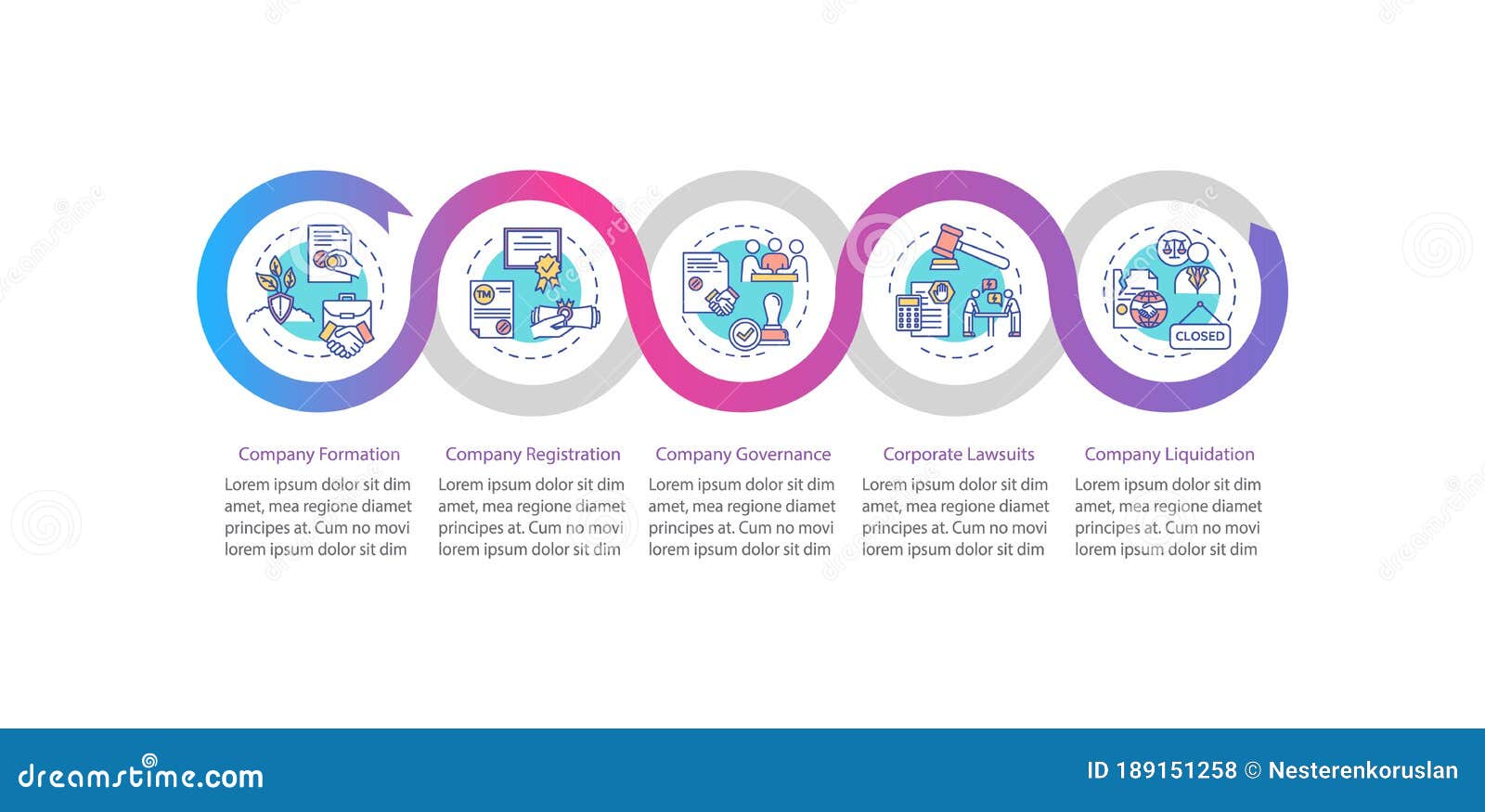 TM

CLOSED

Company Formation
Lorem ipsum dolor sit dim amet, mea regione diamet principes at. Cum no movi lorem ipsum dolor sit dim

Company Registration
Lorem ipsum dolor sit dim amet, mea regione diamet principes at. Cum no movi lorem ipsum dolor sit dim

Company Governance
Lorem ipsum dolor sit dim amet, mea regione diamet principes at. Cum no movi lorem ipsum dolor sit dim

Corporate Lawsuits
Lorem ipsum dolor sit dim amet, mea regione diamet principes at. Cum no movi lorem ipsum dolor sit dim

Company Liquidation
Lorem ipsum dolor sit dim amet, mea regione diamet principes at. Cum no movi lorem ipsum dolor sit dim

dreamstime.com

ID 189151258 © Nesterenkoruslan