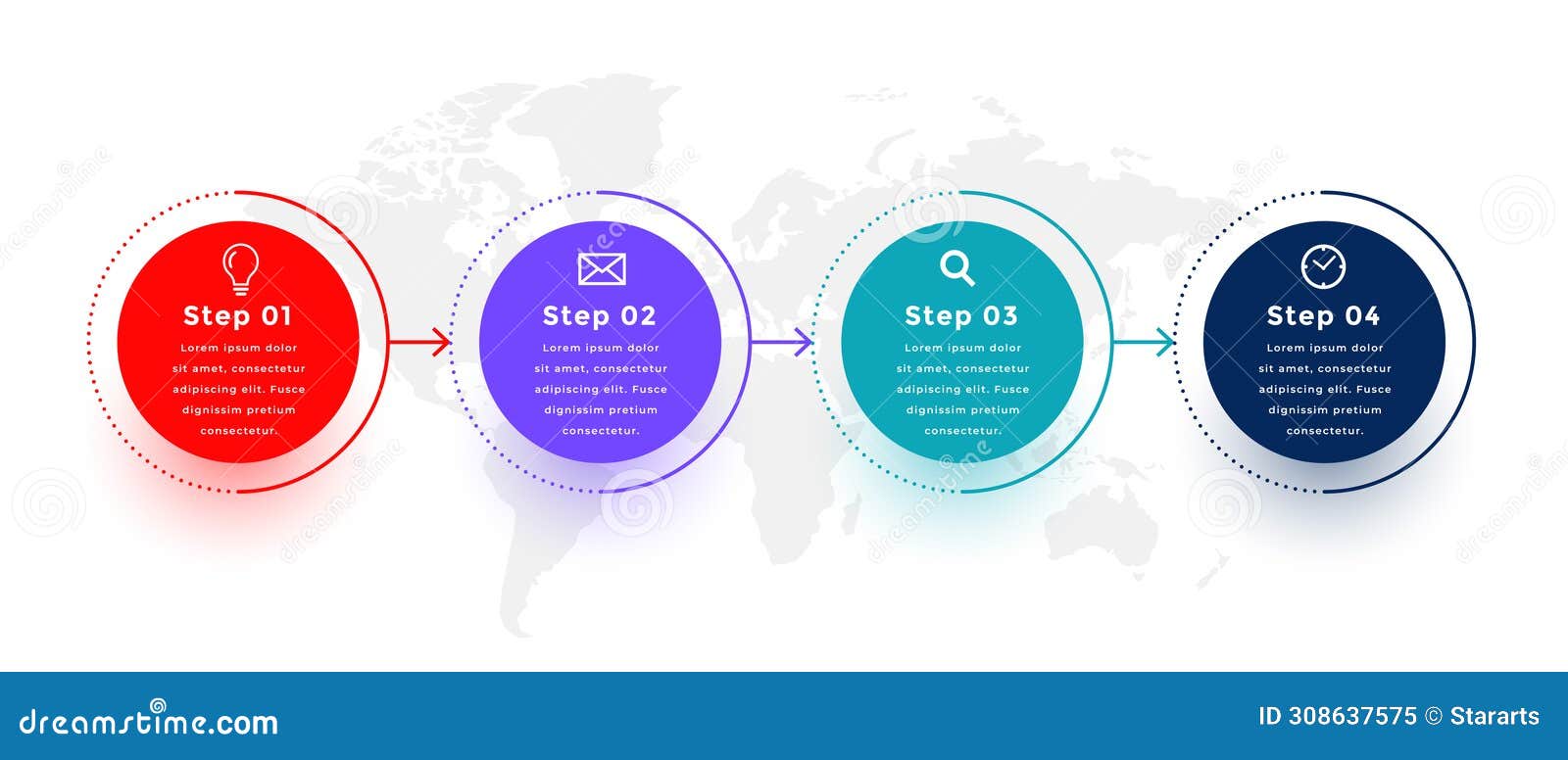 Step 01
Lorem ipsum dolor sit amet, consectetur adipiscing elit. Fusce dignissim pretium consectetur.

Step 02
Lorem ipsum dolor sit amet, consectetur adipiscing elit. Fusce dignissim pretium consectetur.

Step 03
Lorem ipsum dolor sit amet, consectetur adipiscing elit. Fusce dignissim pretium consectetur.

Step 04
Lorem ipsum dolor sit amet, consectetur adipiscing elit. Fusce dignissim pretium consectetur.

dreamstime.com

ID 308637575 © Stararts