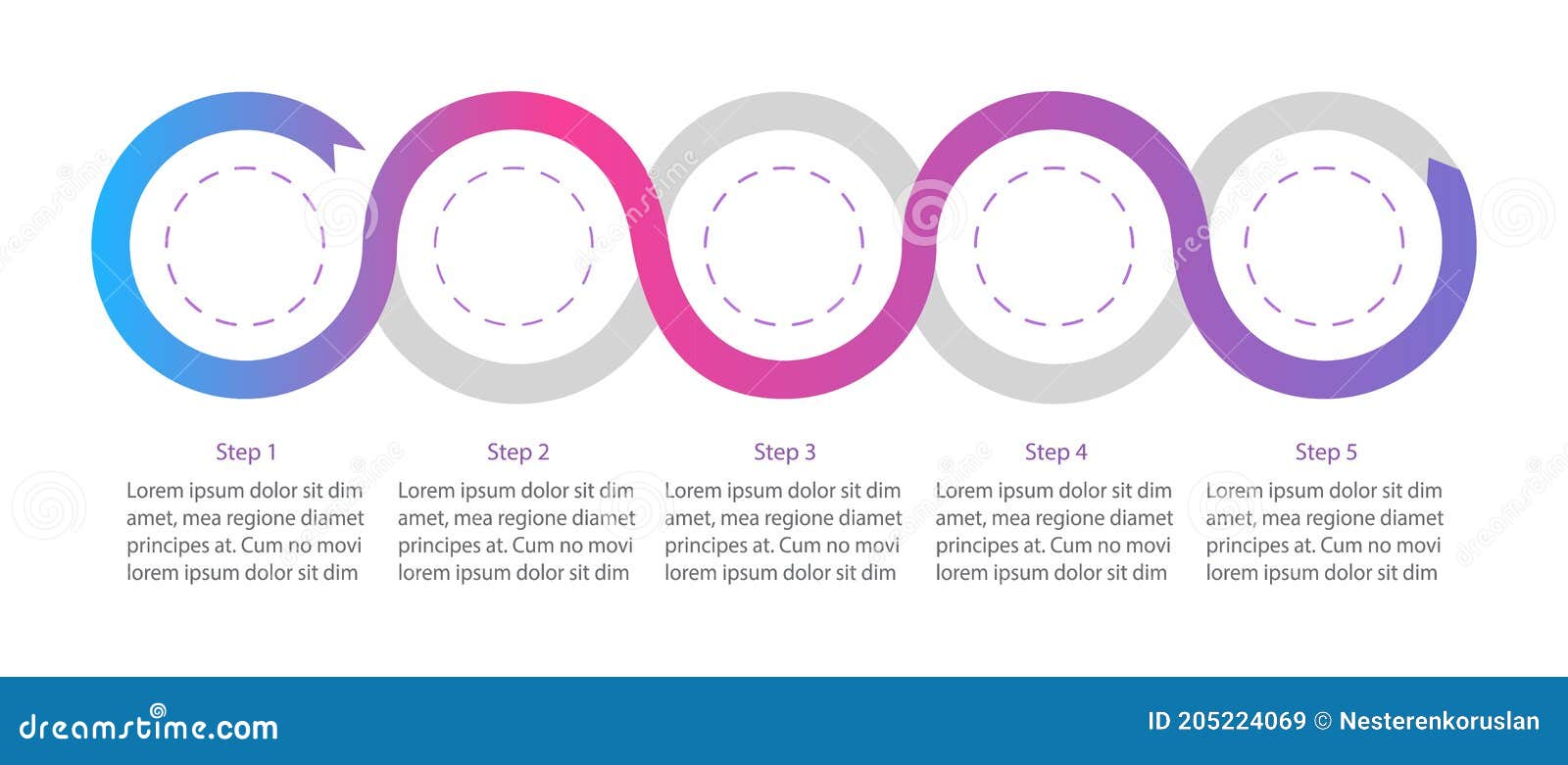 Step 1
Lorem ipsum dolor sit dim amet, mea regione diamet principes at. Cum no movi lorem ipsum dolor sit dim

Step 2
Lorem ipsum dolor sit dim amet, mea regione diamet principes at. Cum no movi lorem ipsum dolor sit dim

Step 3
Lorem ipsum dolor sit dim amet, mea regione diamet principes at. Cum no movi lorem ipsum dolor sit dim

Step 4
Lorem ipsum dolor sit dim amet, mea regione diamet principes at. Cum no movi lorem ipsum dolor sit dim

Step 5
Lorem ipsum dolor sit dim amet, mea regione diamet principes at. Cum no movi lorem ipsum dolor sit dim

dreamstime.com
ID 205224069 © Nesterenkoruslan