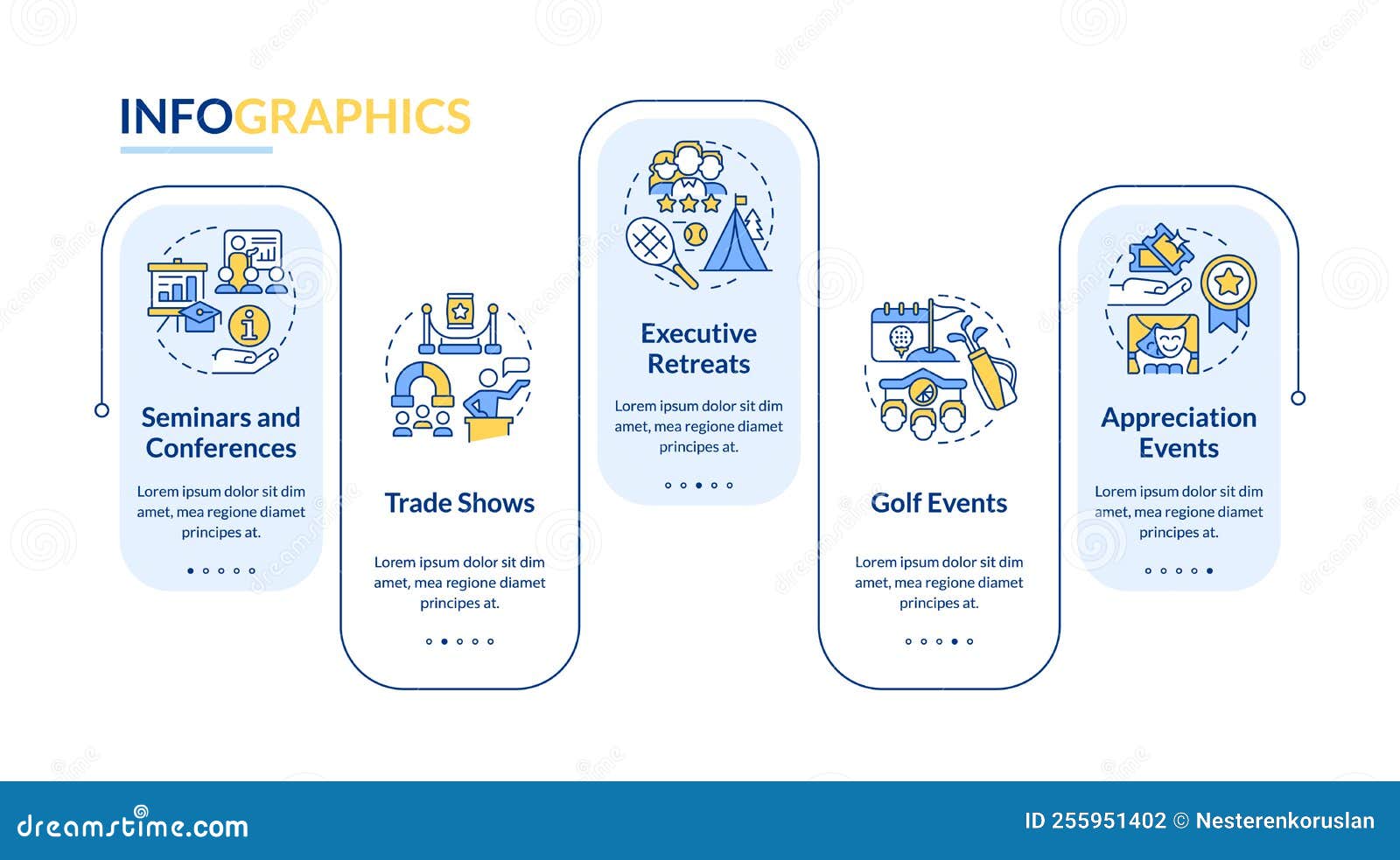 INFOGRAPHICS

Seminars and Conferences

Lorem ipsum dolor sit dim amet, mea regione diamet principes at.

Trade Shows

Lorem ipsum dolor sit dim amet, mea regione diamet principes at.

Executive Retreats

Lorem ipsum dolor sit dim amet, mea regione diamet principes at.

Golf Events

Lorem ipsum dolor sit dim amet, mea regione diamet principes at.

Appreciation Events

Lorem ipsum dolor sit dim amet, mea regione diamet principes at.

dreamstime.com

ID 255951402 © Nesterenkoruslan