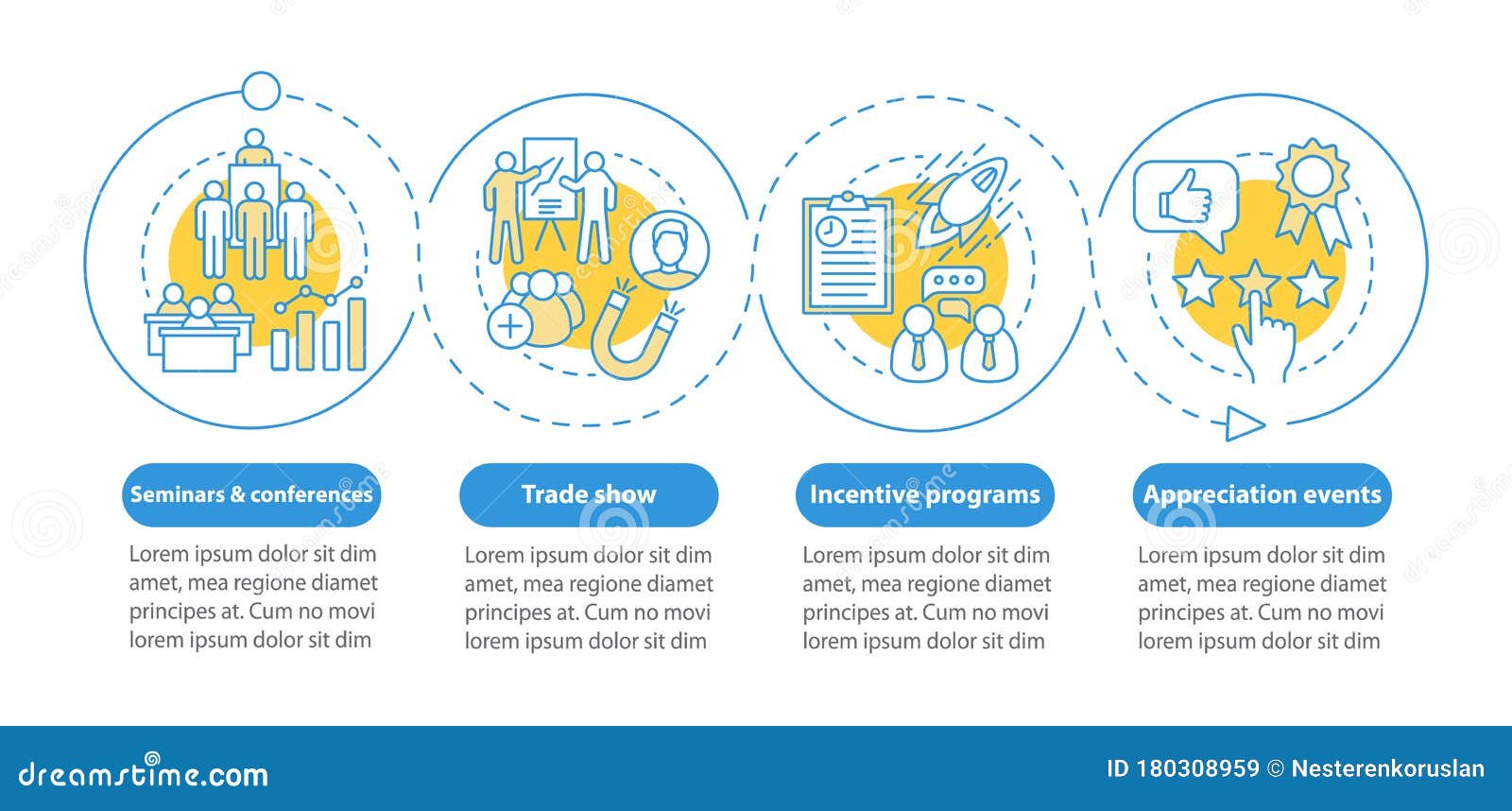 Seminars & conferences

Lorem ipsum dolor sit dim amet, mea regione diamet principes at. Cum no movi lorem ipsum dolor sit dim

Trade show

Lorem ipsum dolor sit dim amet, mea regione diamet principes at. Cum no movi lorem ipsum dolor sit dim

Incentive programs

Lorem ipsum dolor sit dim amet, mea regione diamet principes at. Cum no movi lorem ipsum dolor sit dim

Appreciation events

Lorem ipsum dolor sit dim amet, mea regione diamet principes at. Cum no movi lorem ipsum dolor sit dim

dreamstime.com

ID 180308959 © Nesterenkoruslan